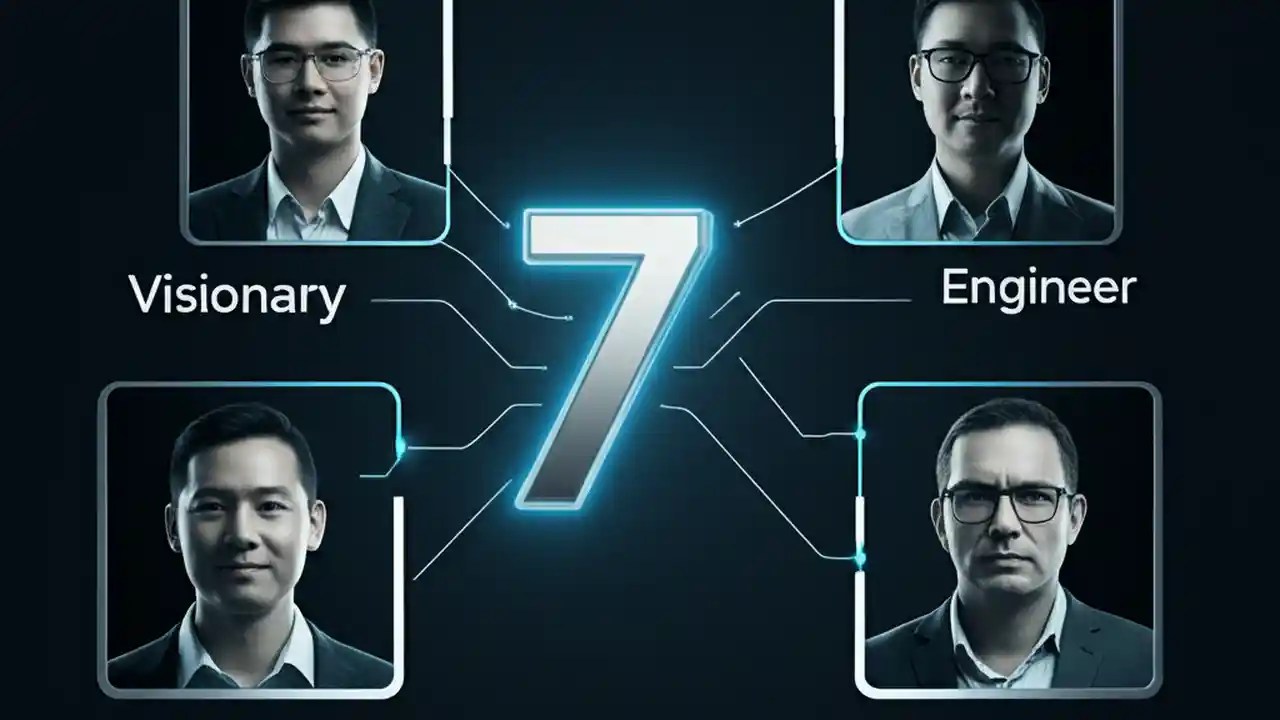 Visionary

7

Engineer