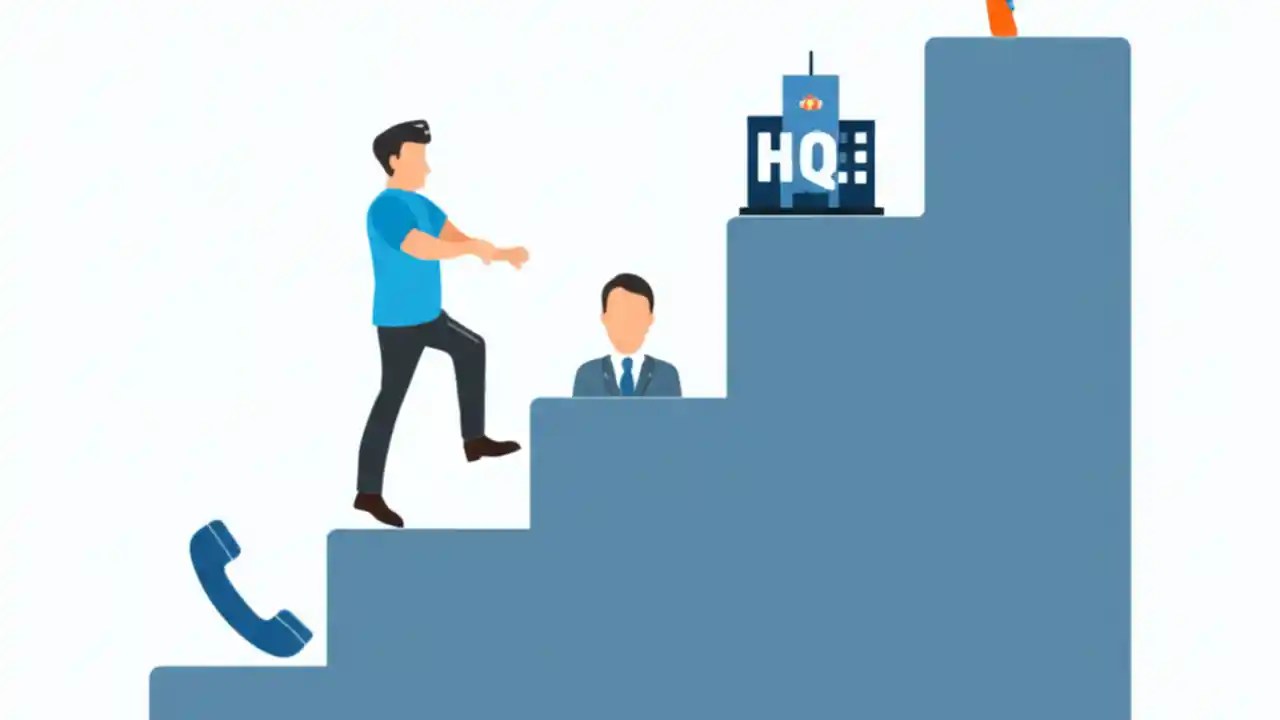 HQ