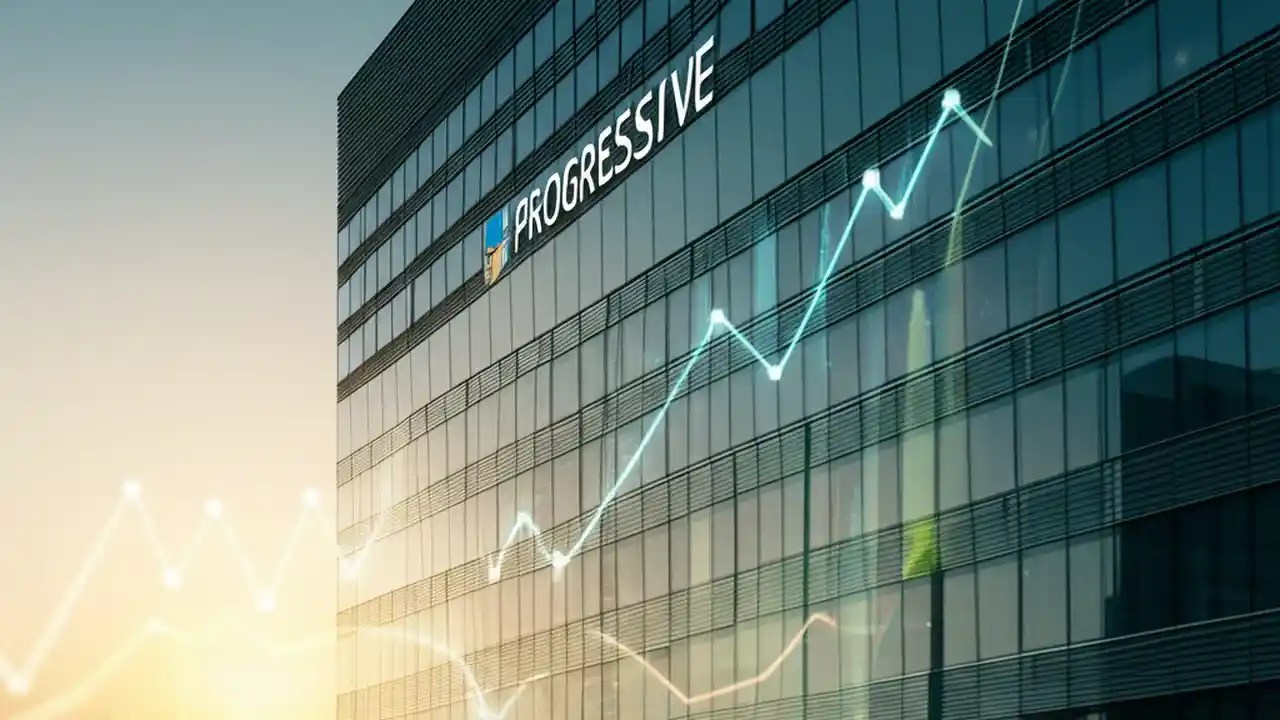 PROGRESSIVE