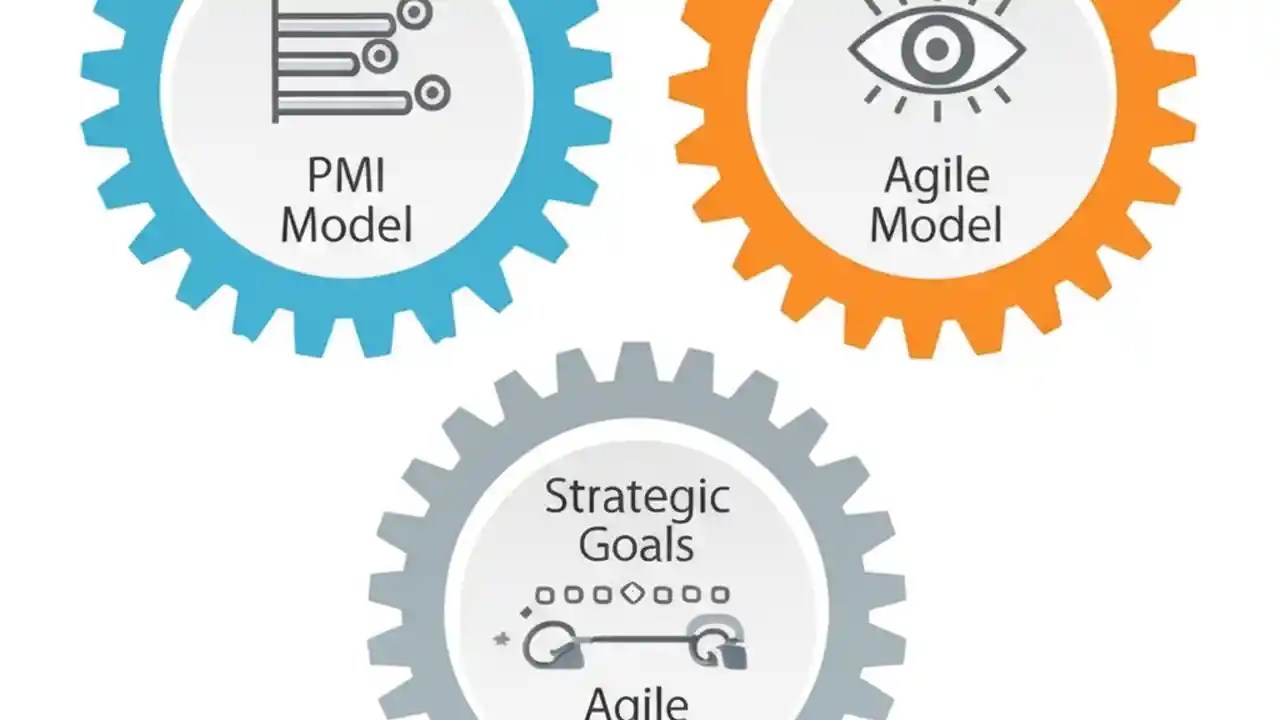 PMI Model

Agile Model

Strategic Goals

Agile