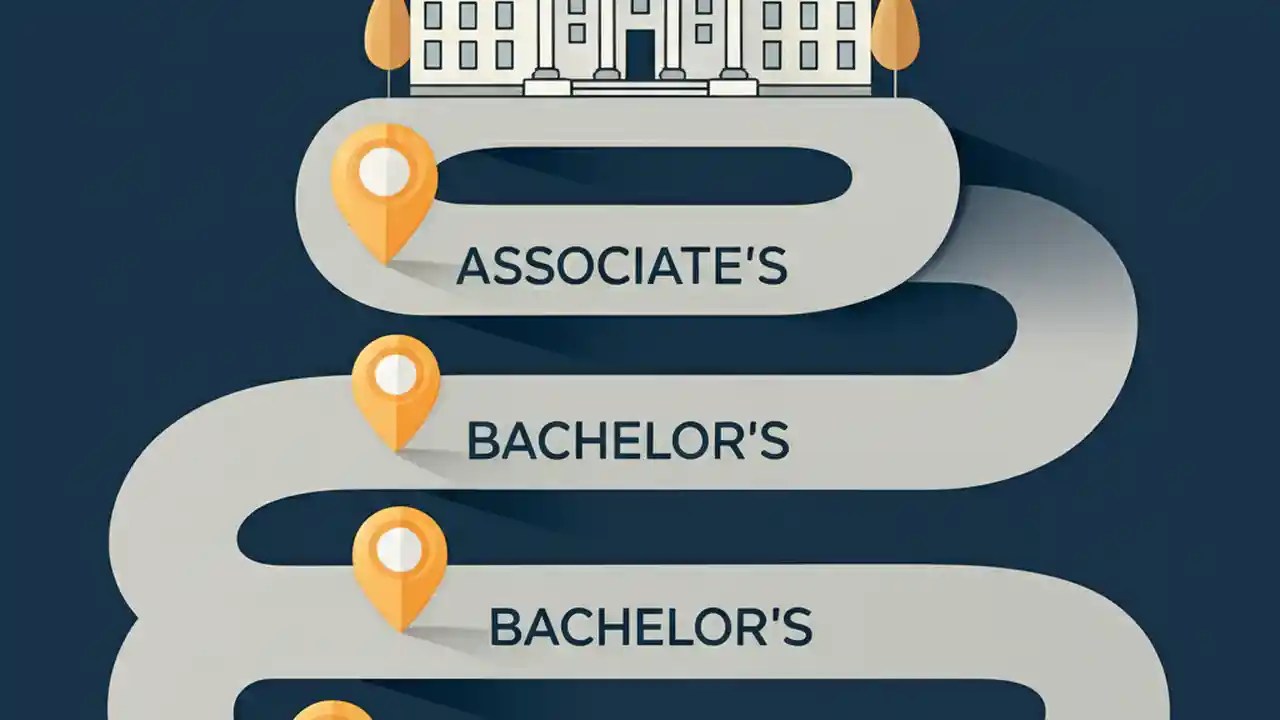 ASSOCIATE'S

BACHELOR'S

BACHELOR'S