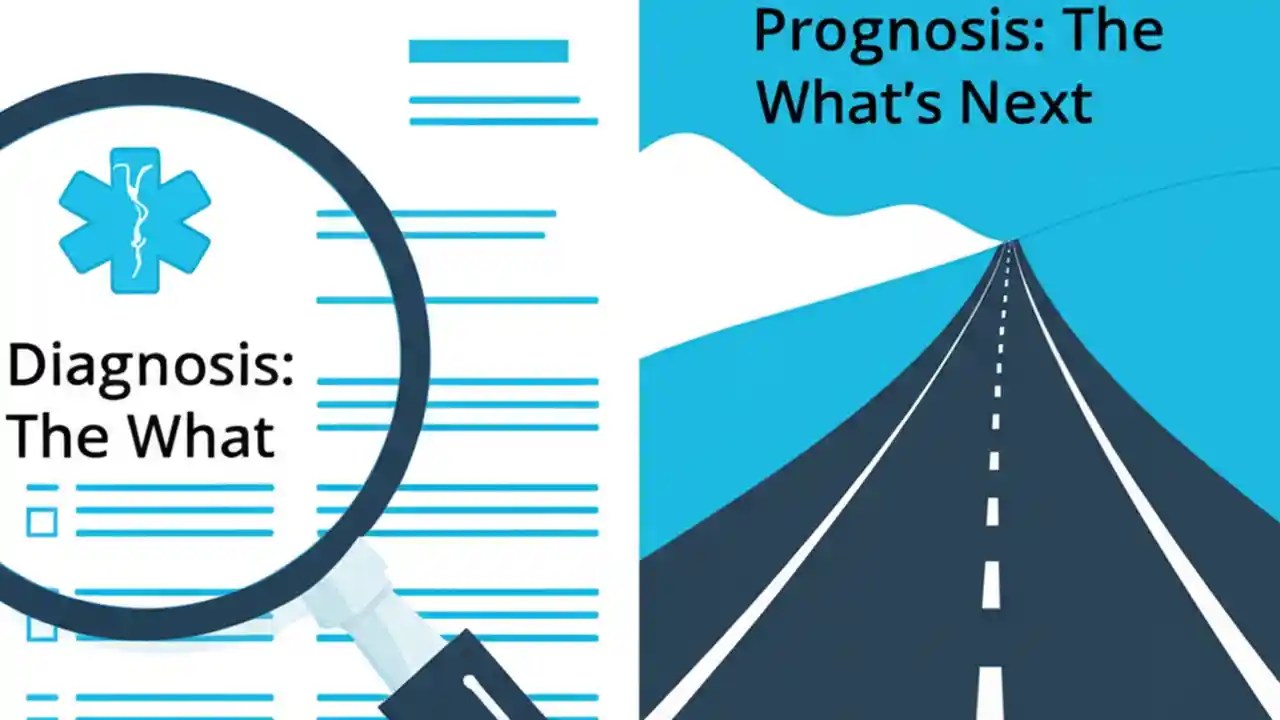 Diagnosis: The What

Prognosis: The What's Next