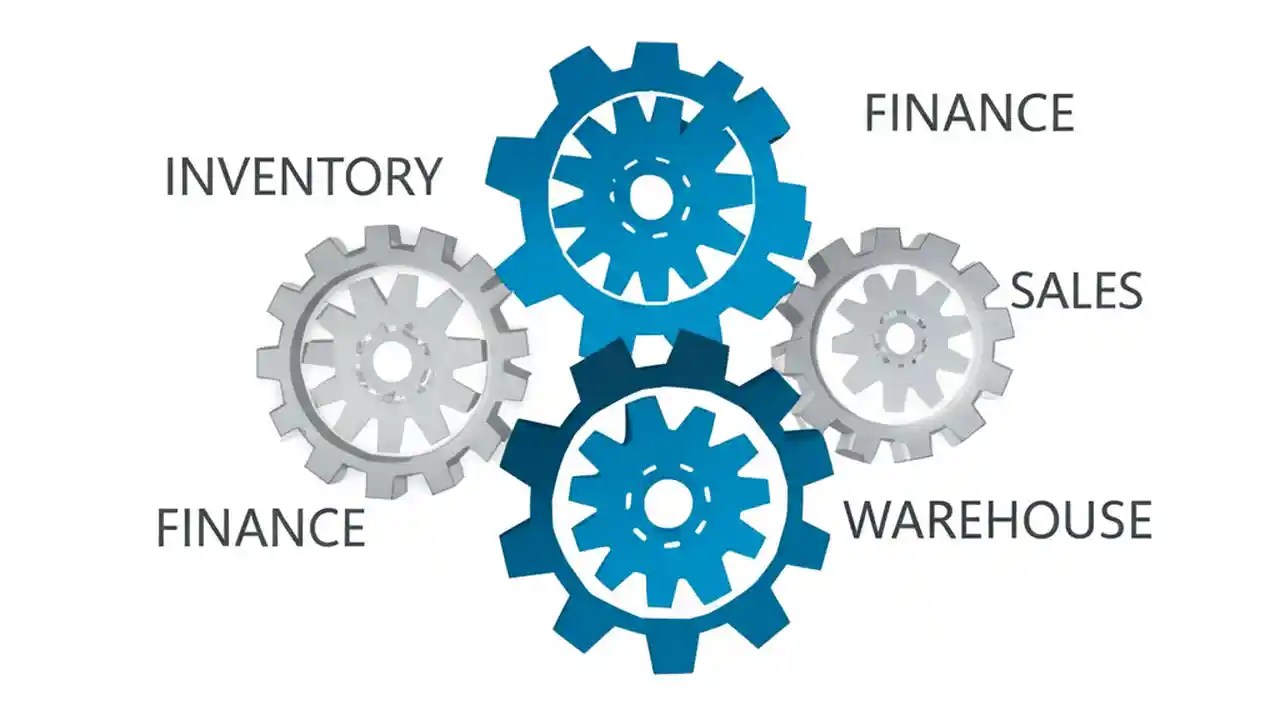 FINANCE

INVENTORY

SALES

FINANCE

WAREHOUSE