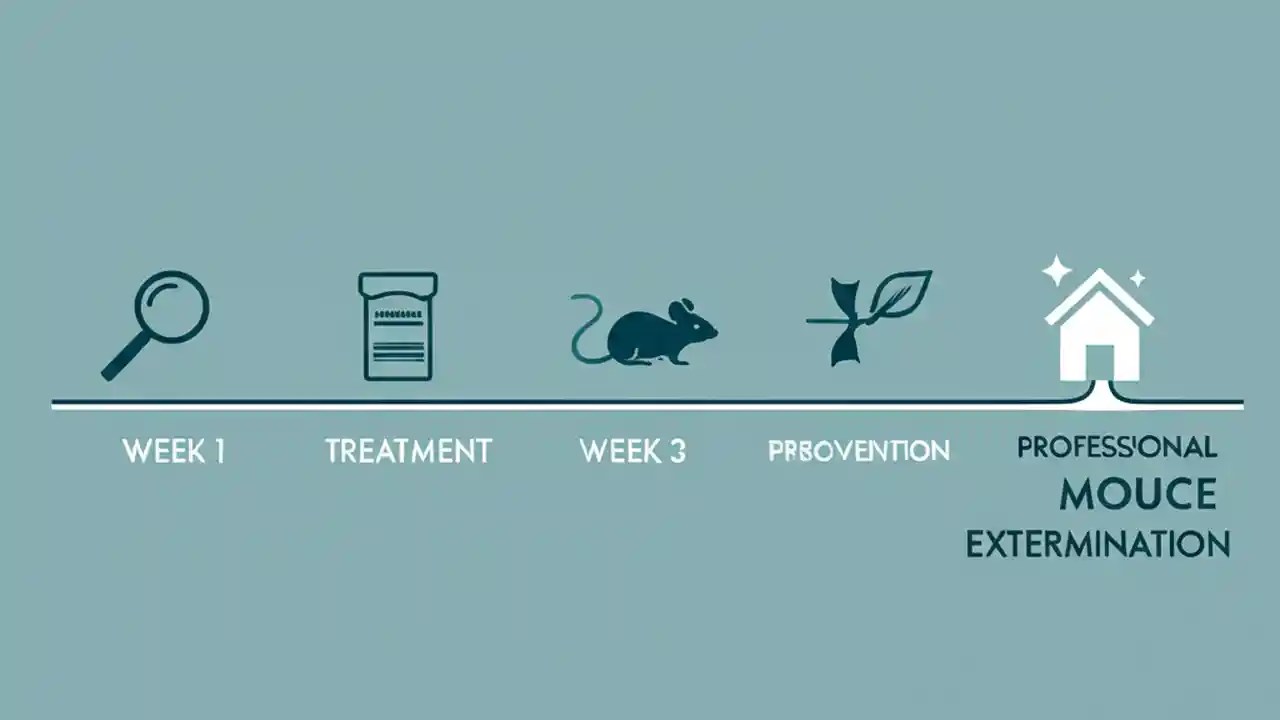 WEEK 1

TREATMENT

WEEK 3

PRBOVENTION

PROFESSIONAL MOUCE EXTERMINATION