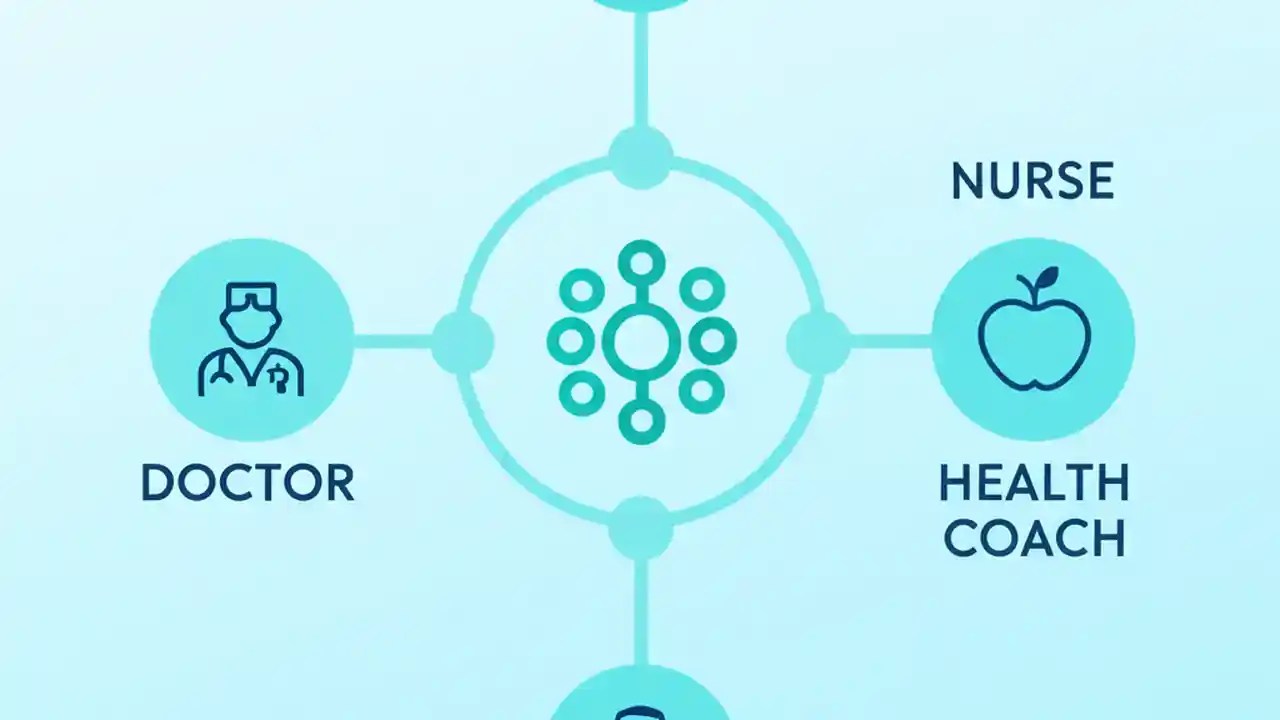 NURSE

DOCTOR

HEALTH COACH