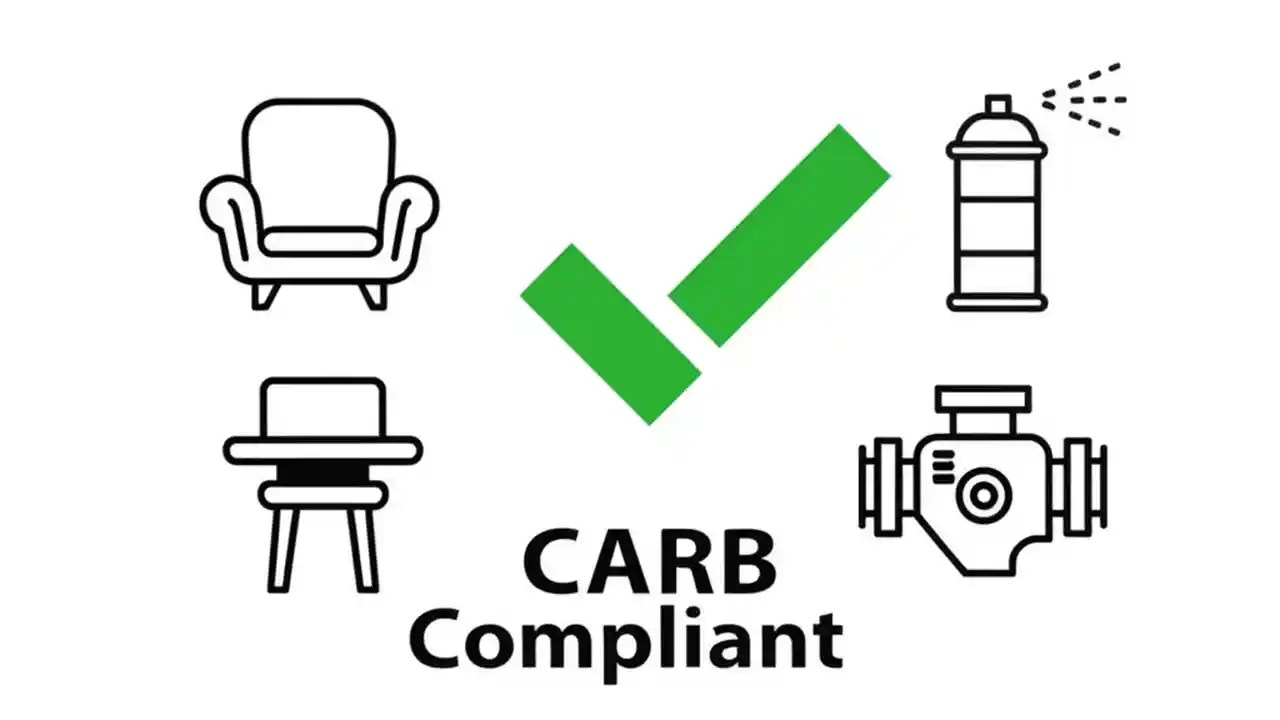 CARB
Compliant