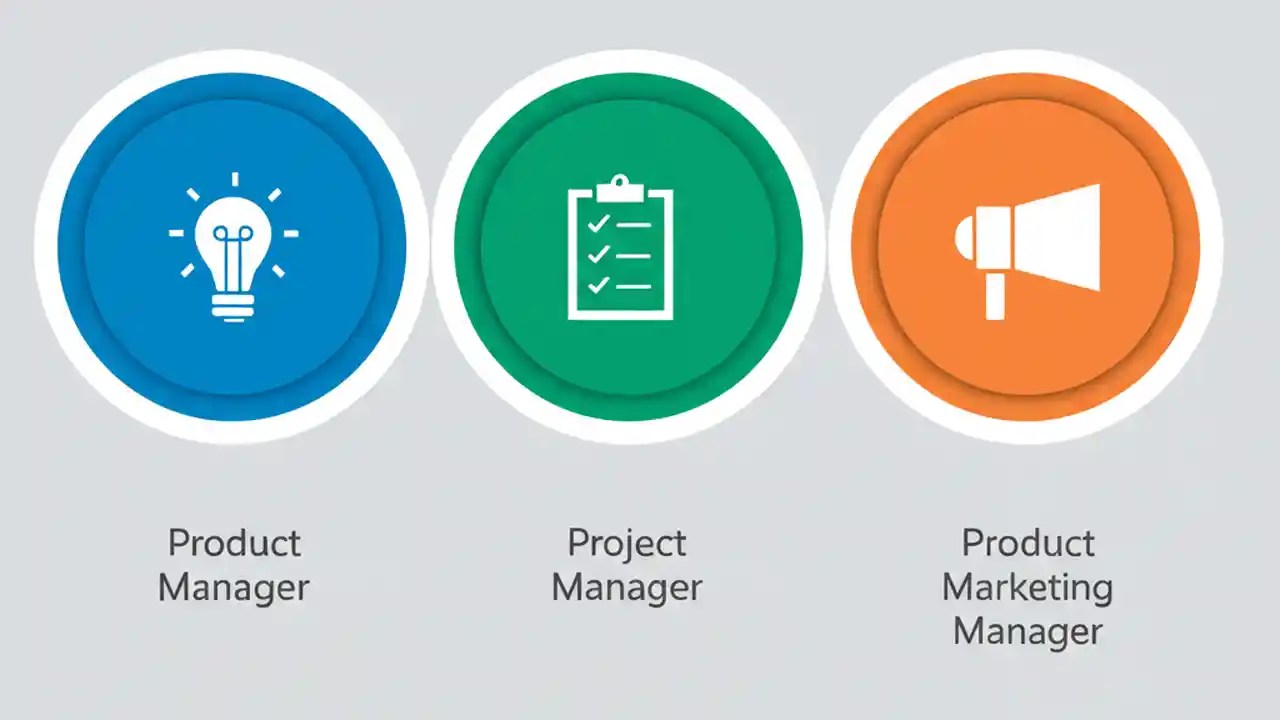 Product Manager

Project Manager

Product Marketing Manager