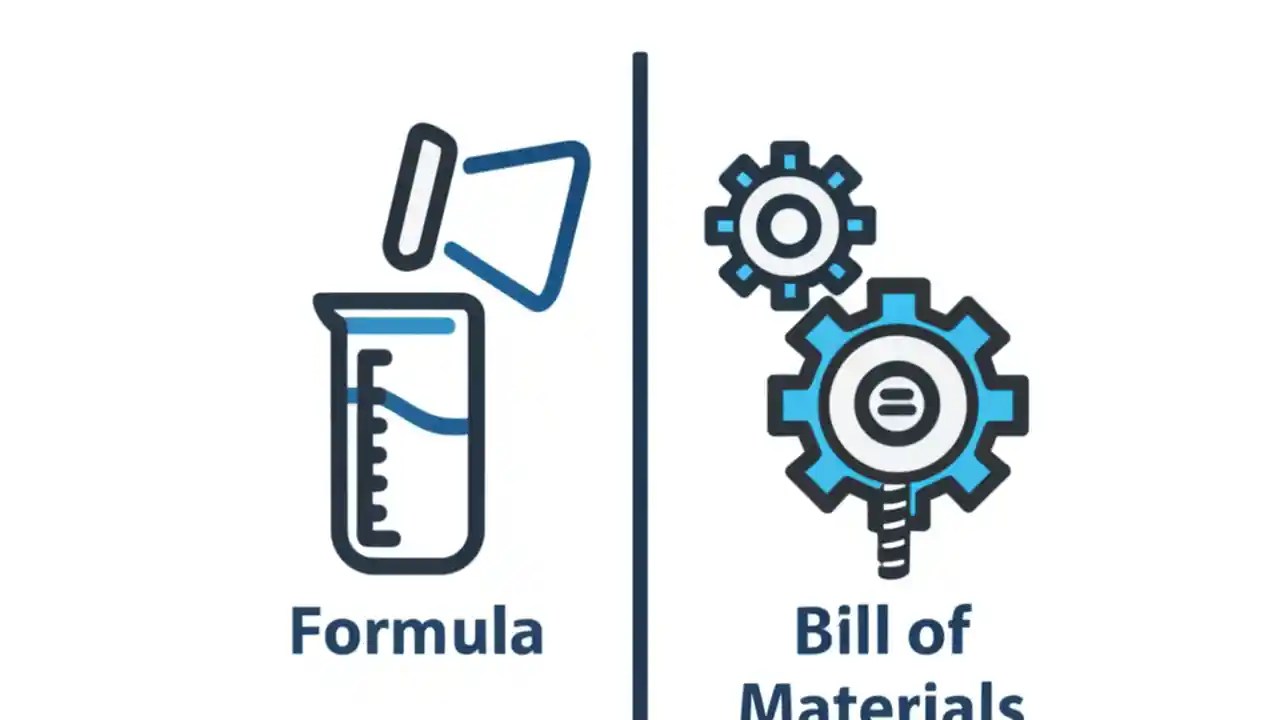 Formula

Bill of Materials