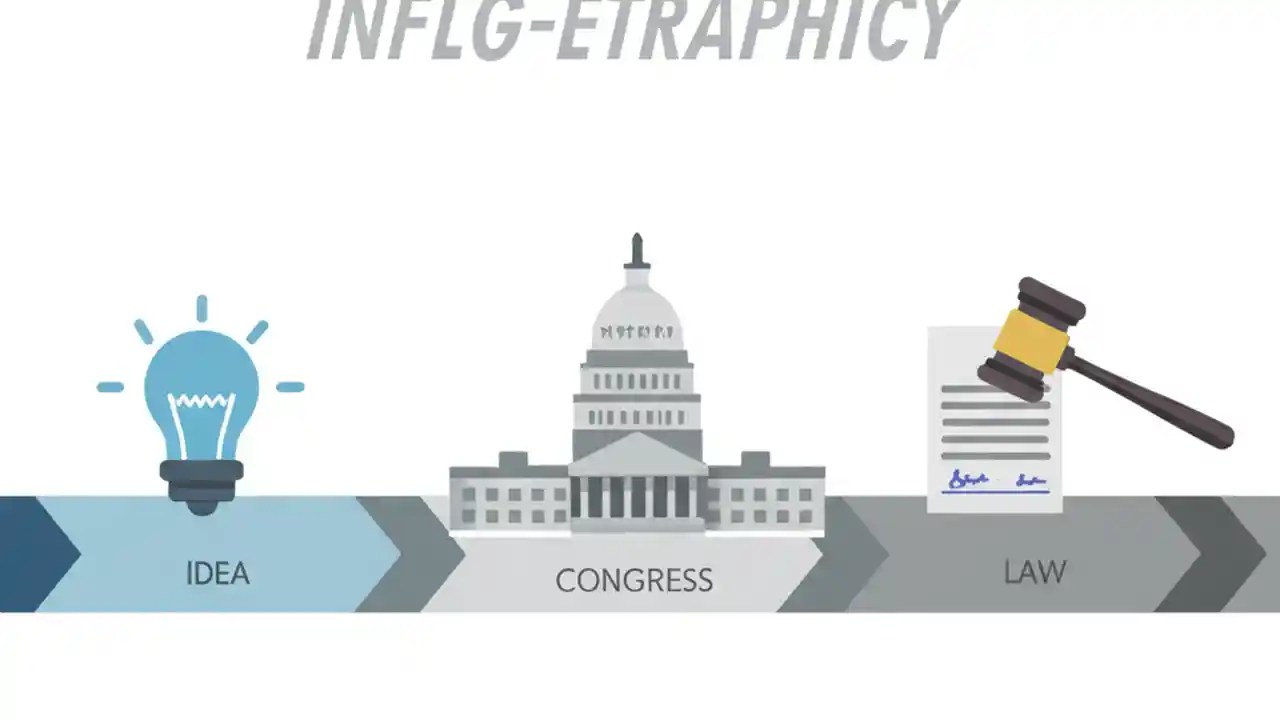 INFLG-ETRAPHICY

IDEA

CONGRESS

LAW