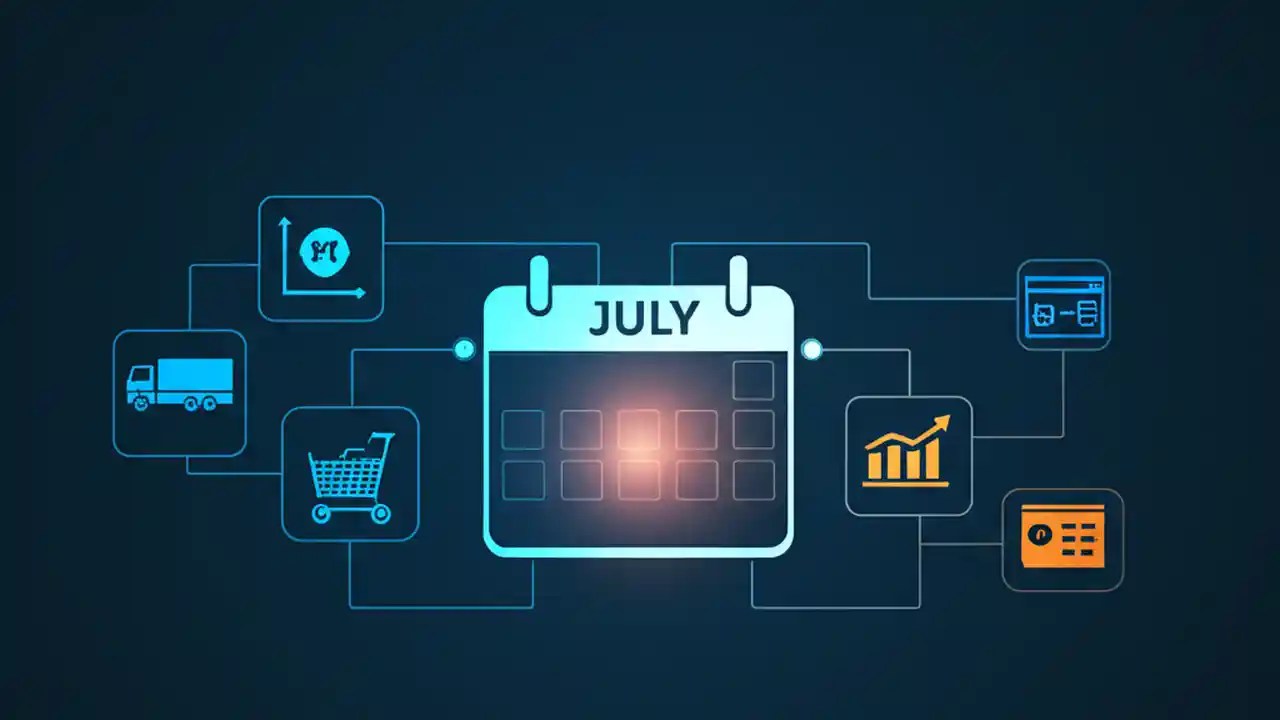 JULY