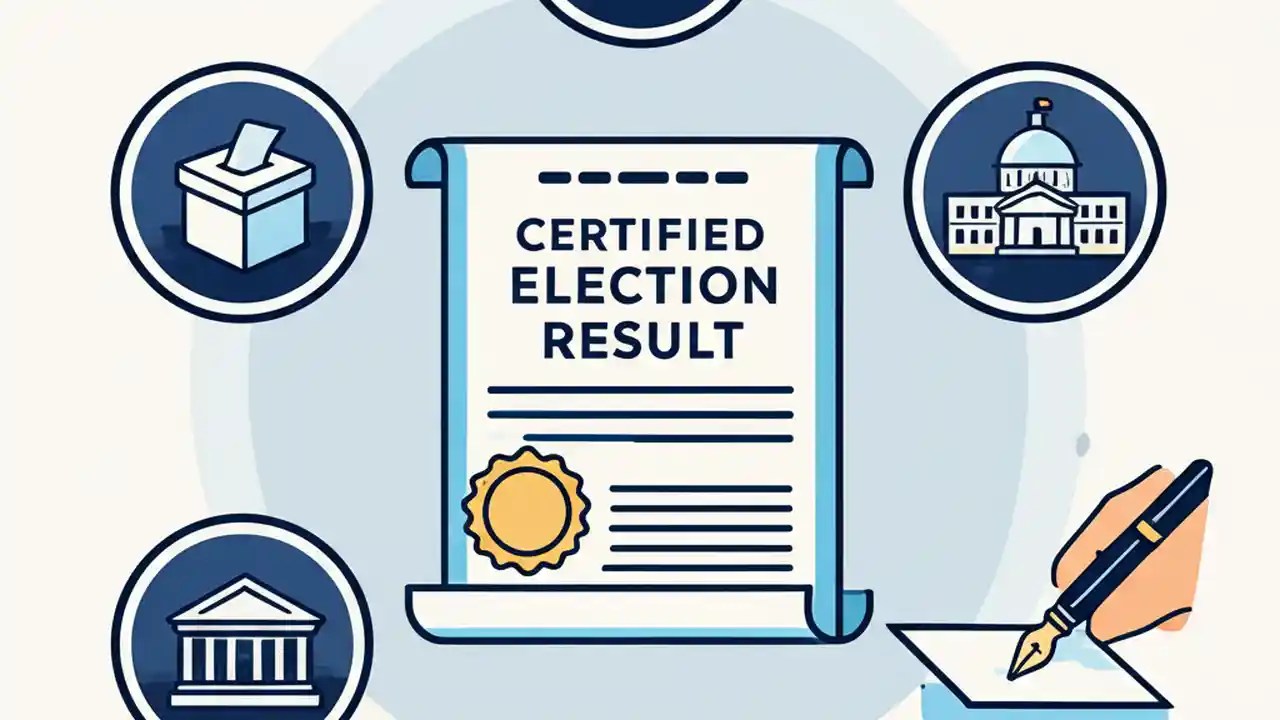 CERTIFIED ELECTION RESULT