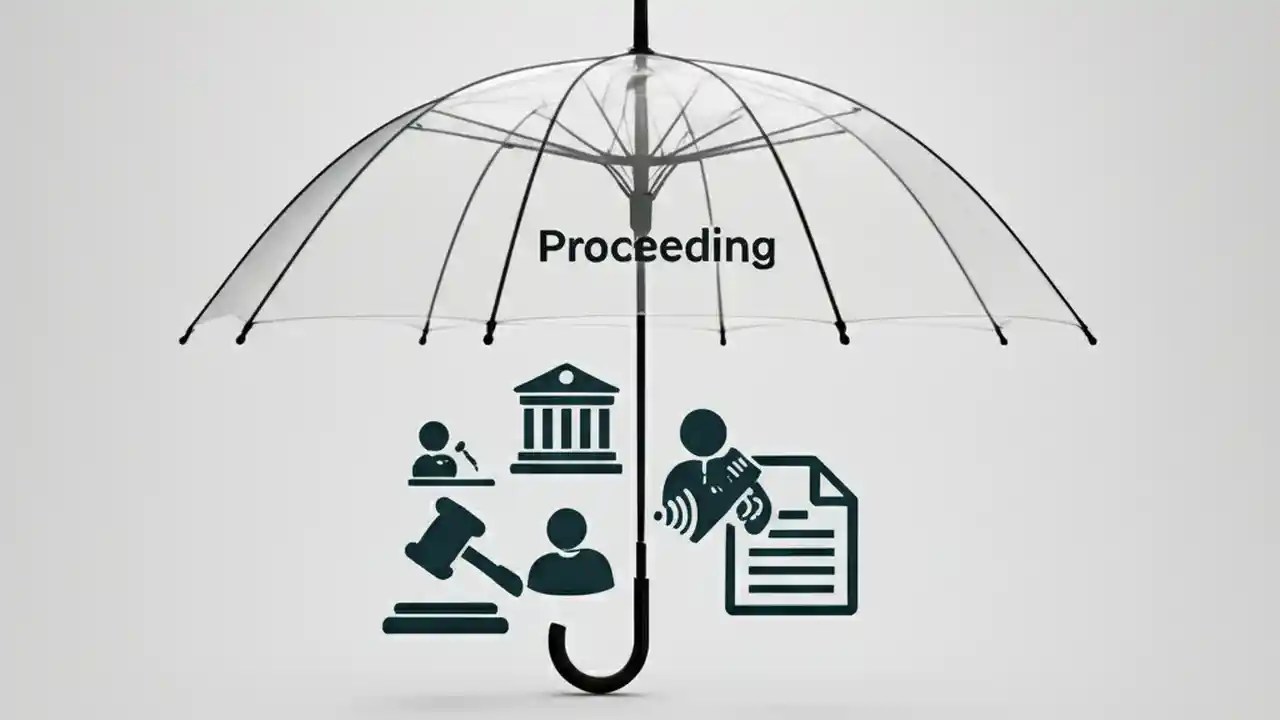 Proceeding