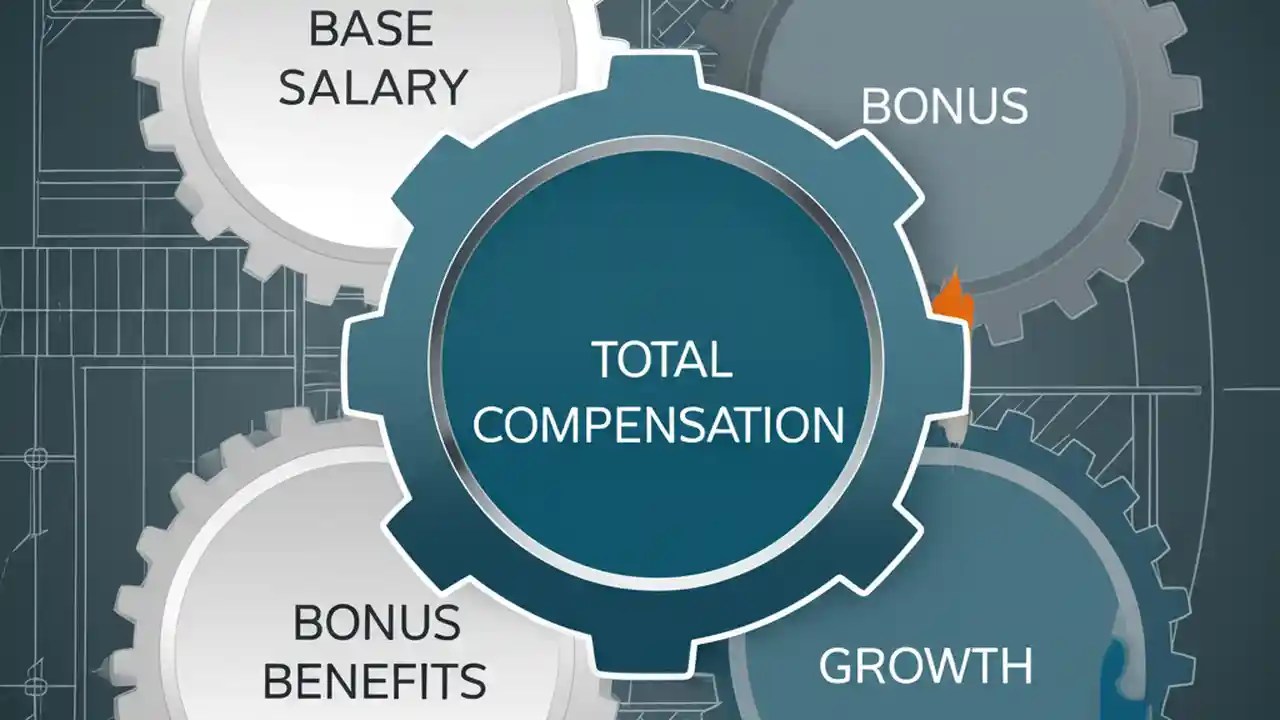 BASE SALARY

BONUS

TOTAL COMPENSATION

BONUS BENEFITS

GROWTH