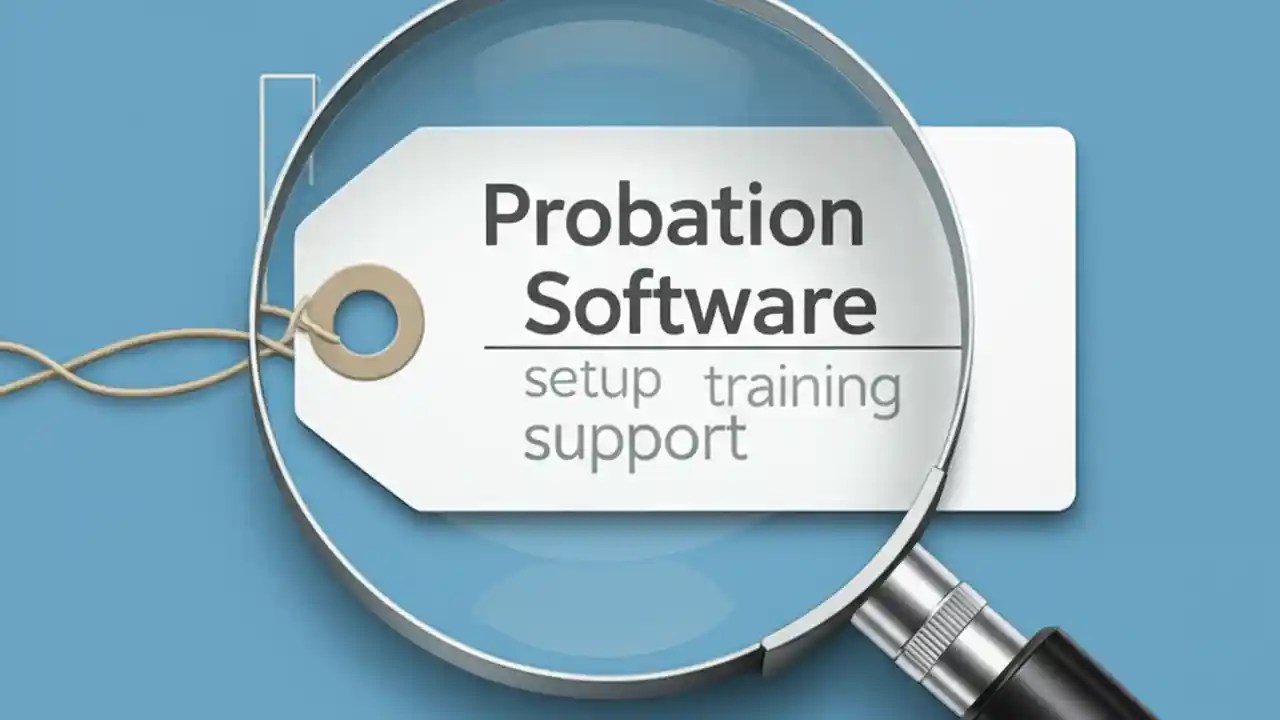 Probation Software

setup training
support