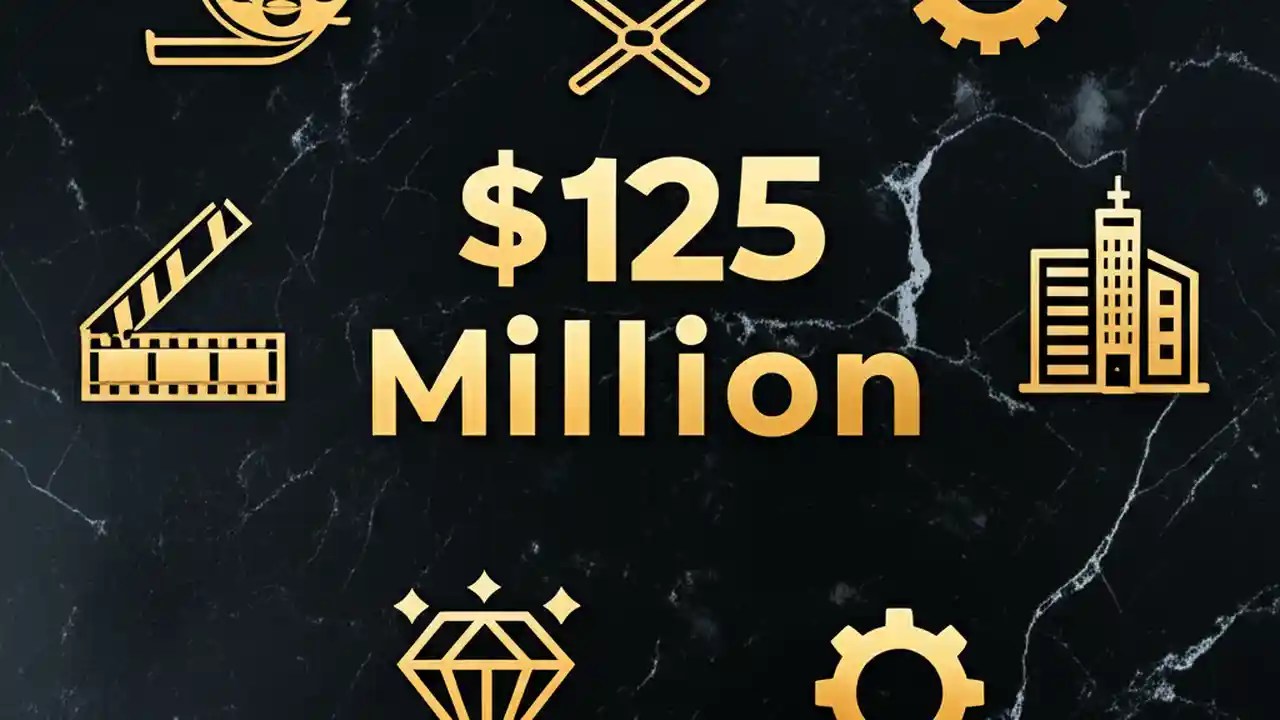 $125 Million