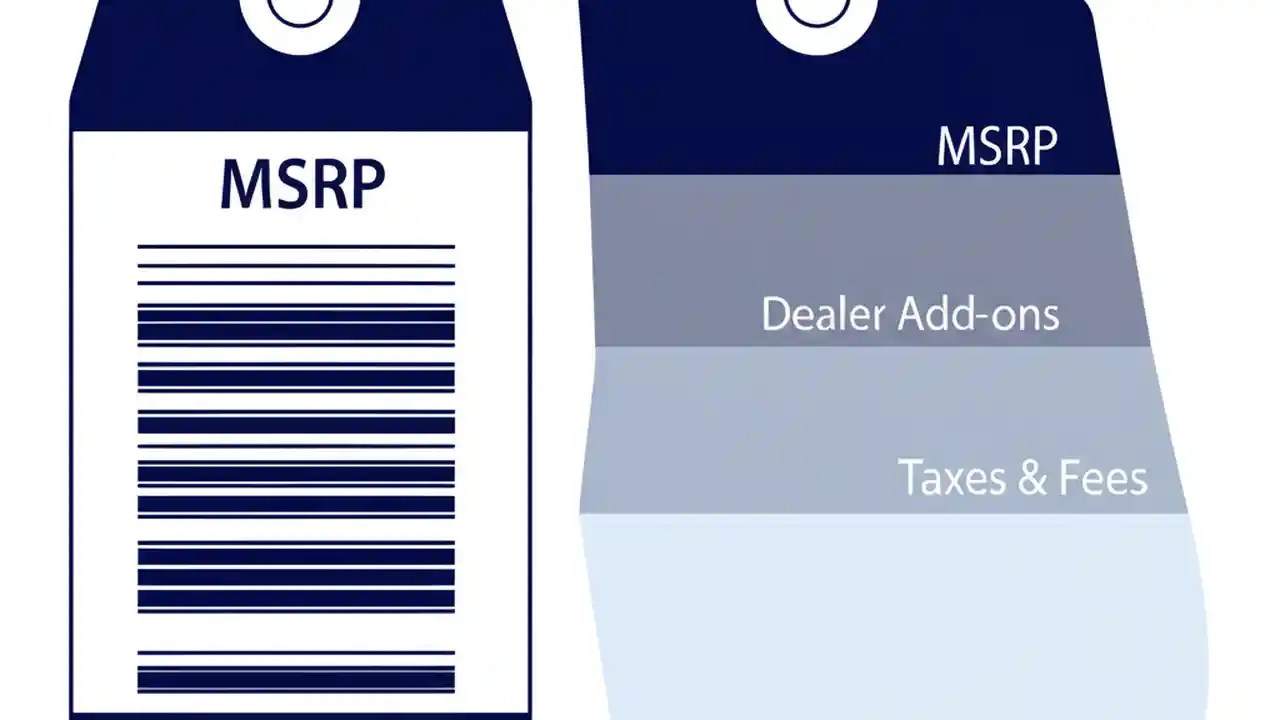 MSRP

MSRP

Dealer Add-ons

Taxes & Fees