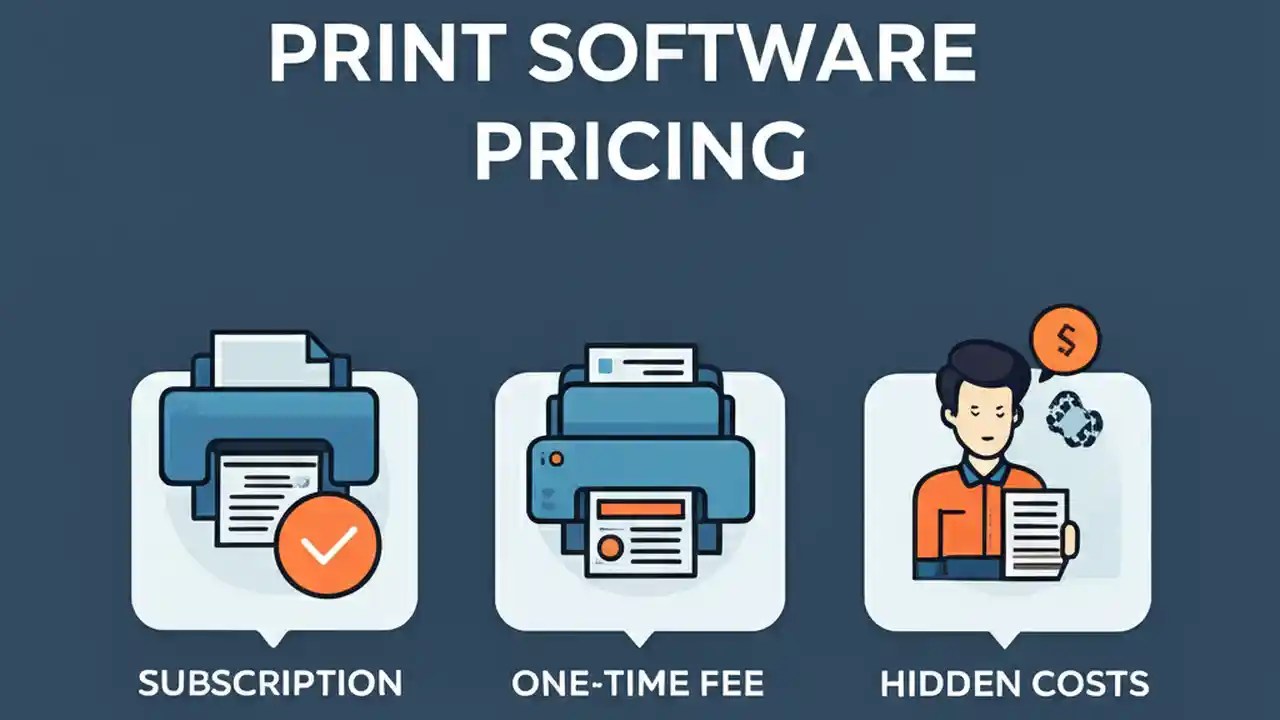 PRINT SOFTWARE PRICING

$

SUBSCRIPTION

ONE-TIME FEE

HIDDEN COSTS