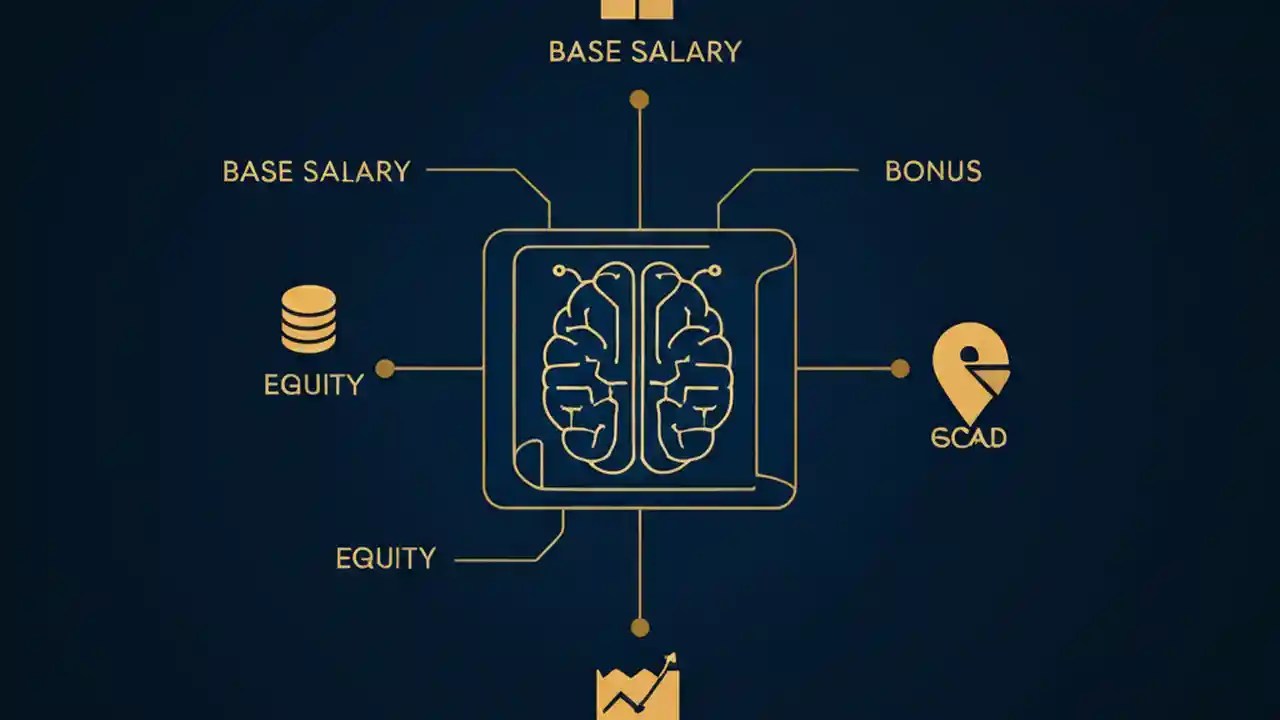 BASE SALARY

BASE SALARY

BONUS

EQUITY

6CAD

EQUITY