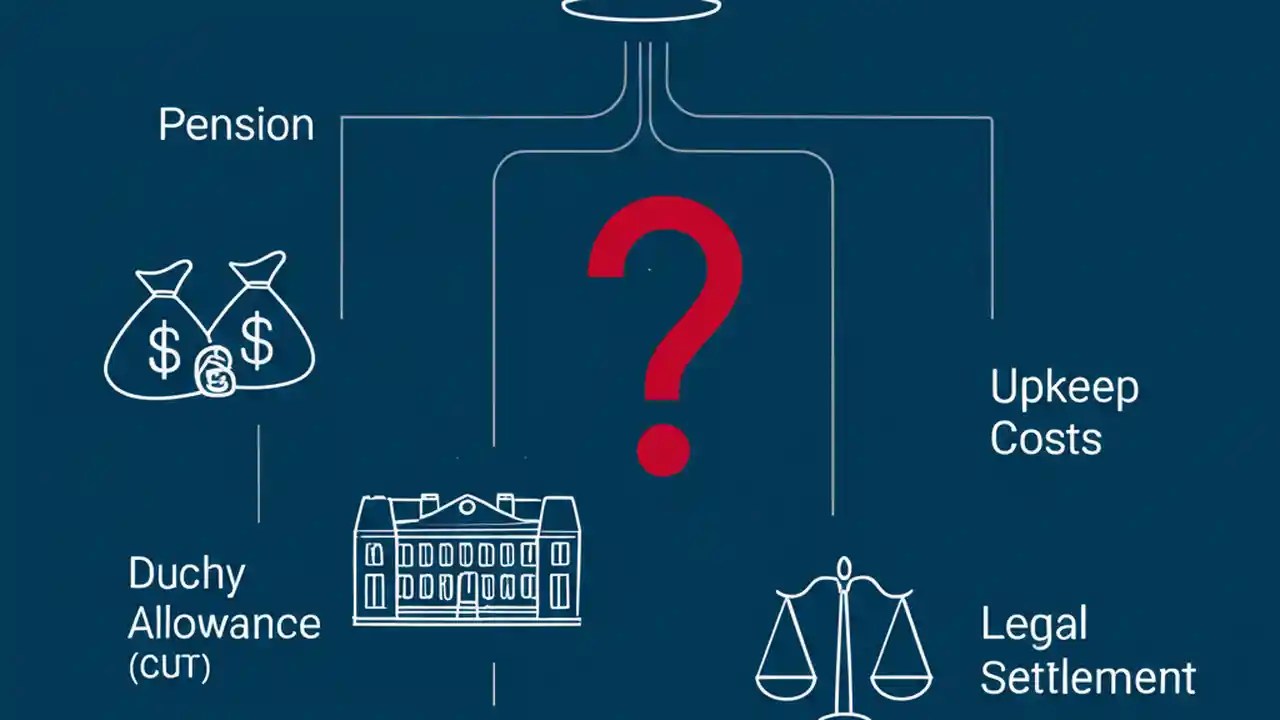 Pension

$ $

?

Upkeep Costs

Duchy Allowance (CUT)

Legal Settlement