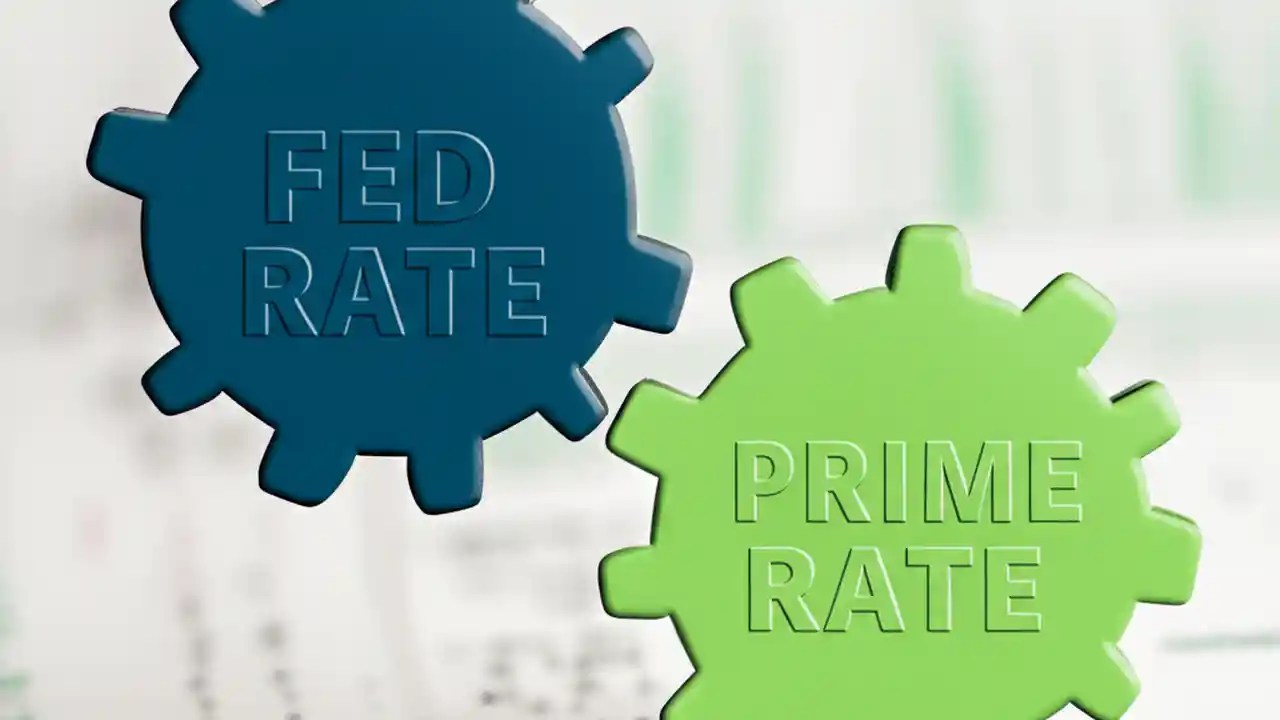 FED
RATE

PRIME
RATE