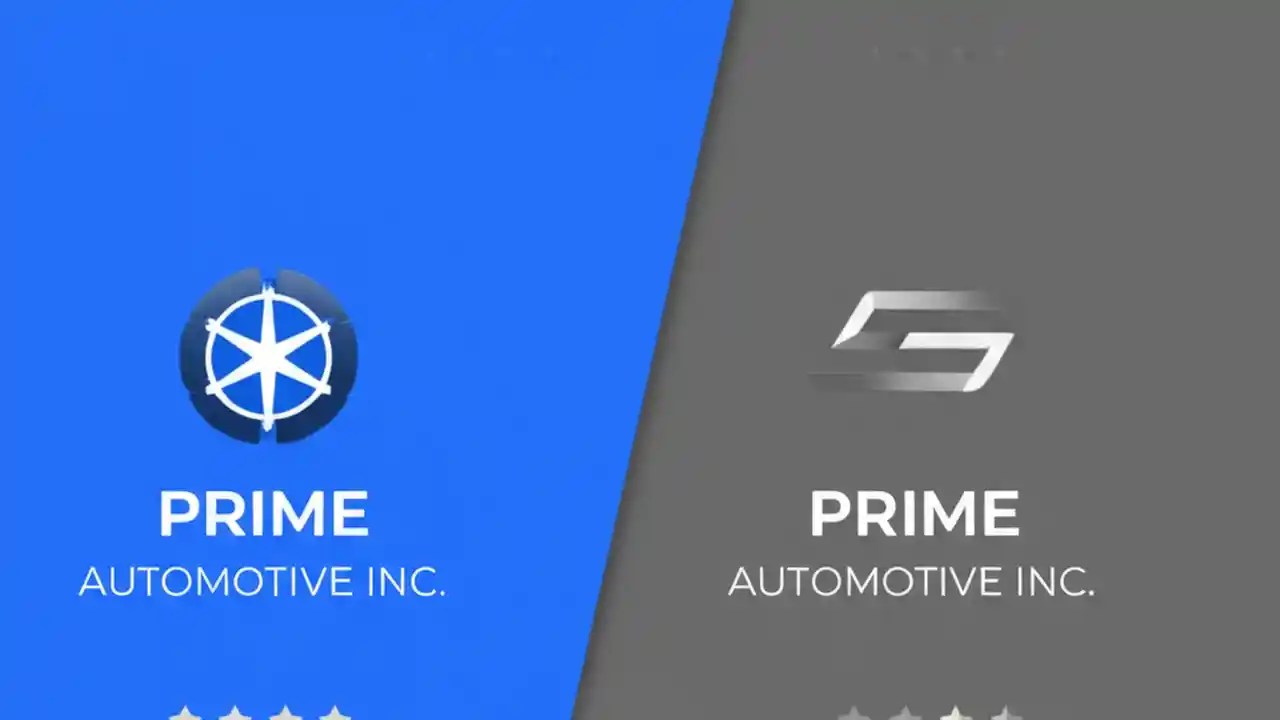 PRIME
AUTOMOTIVE INC.

PRIME
AUTOMOTIVE INC.