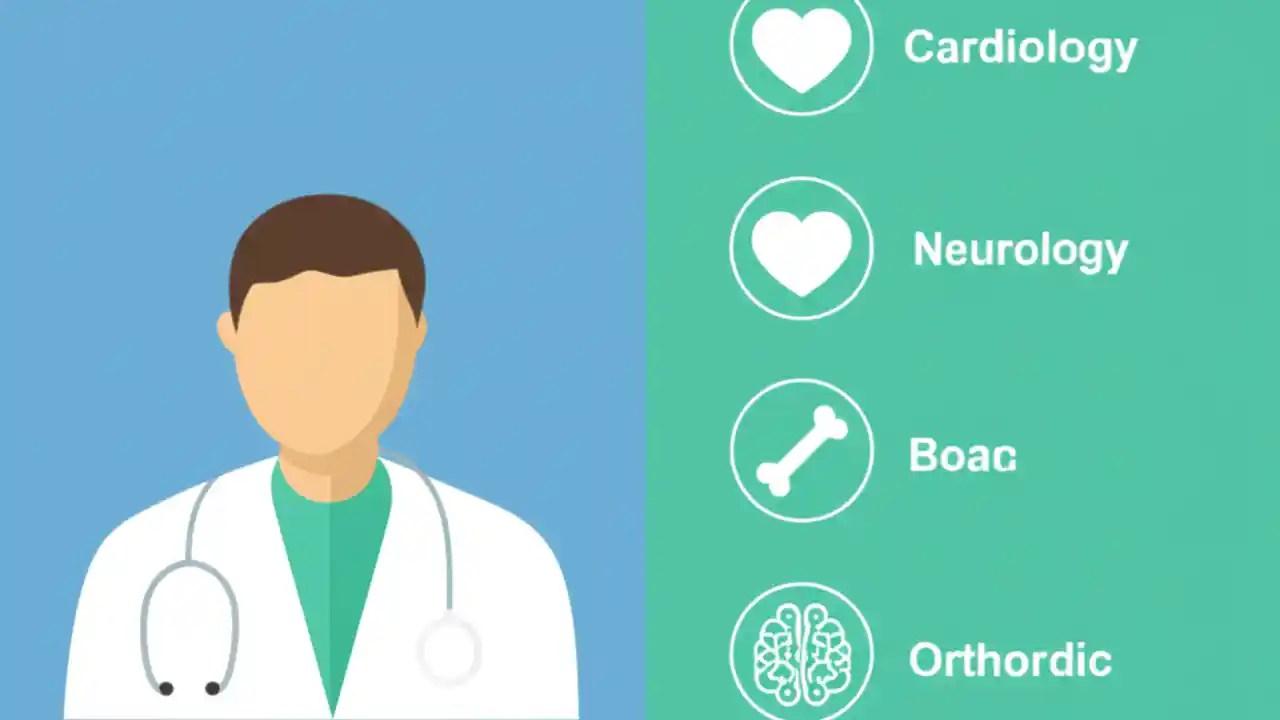 Cardiology

Neurology

Boac

Orthordic