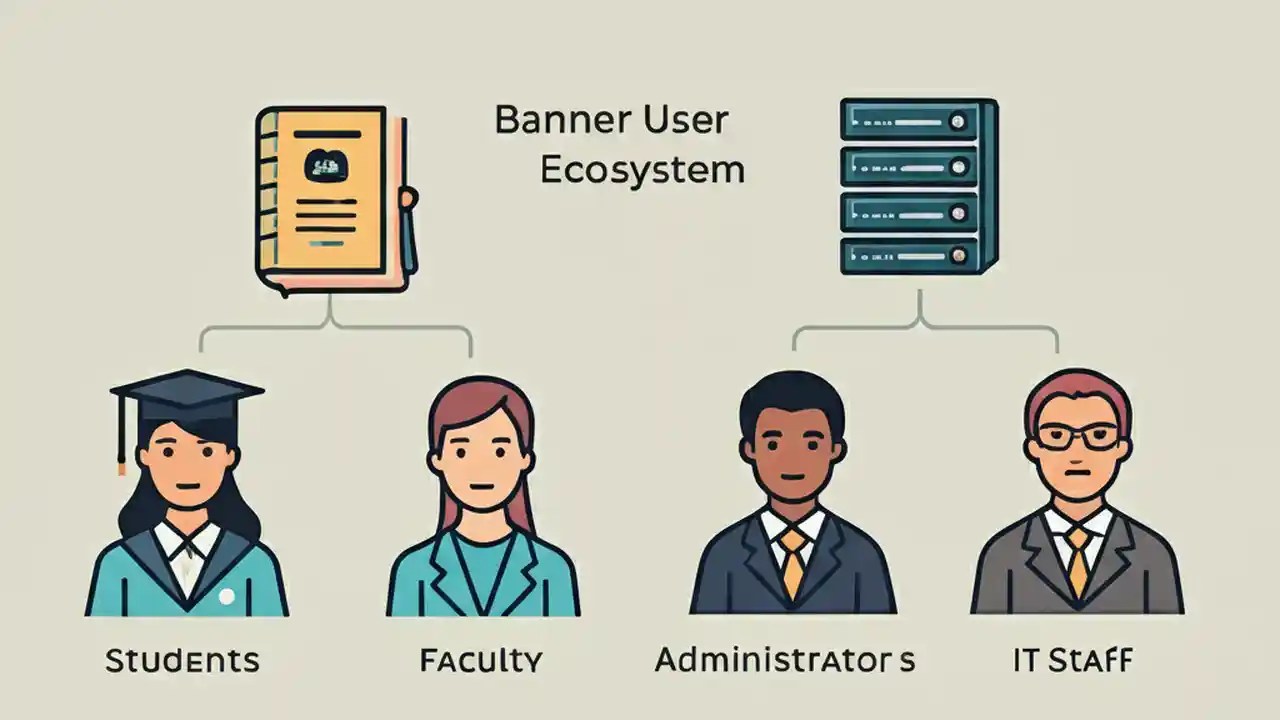 Banner User
Ecosystem

STUDENTS

FACULTY

ADMINISTRATOR S

IT STAFF