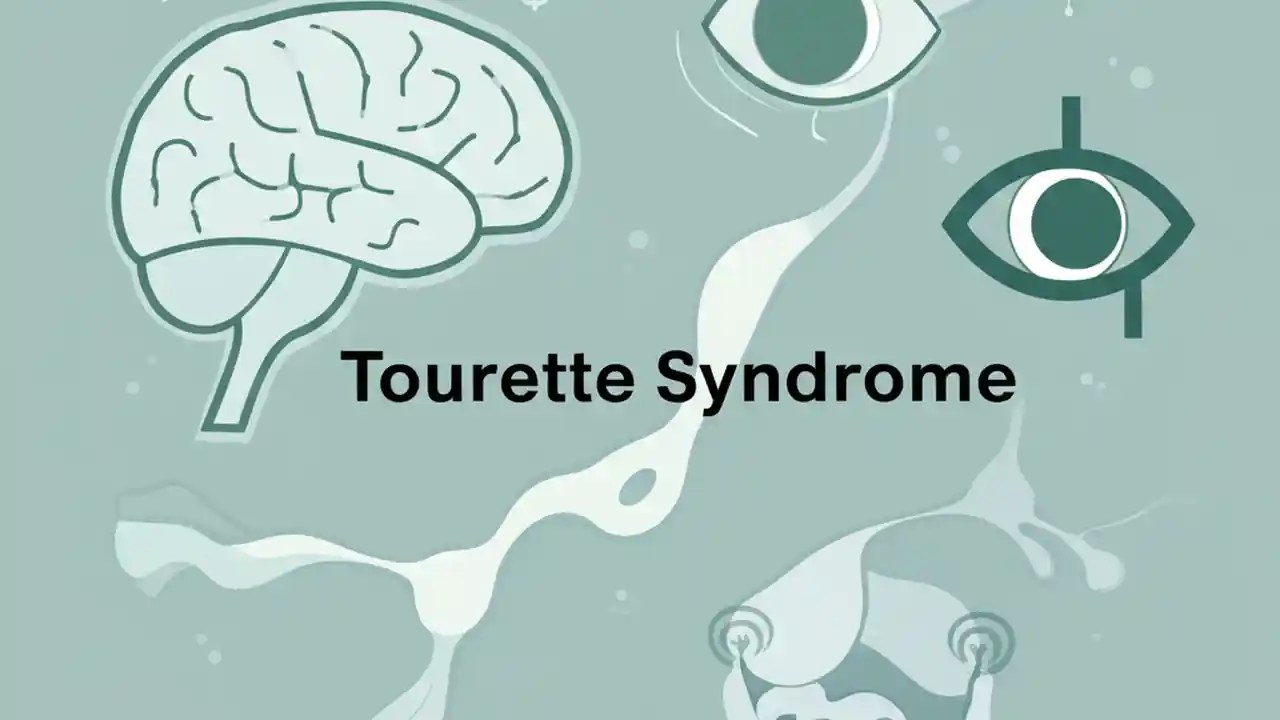 Tourette Syndrome