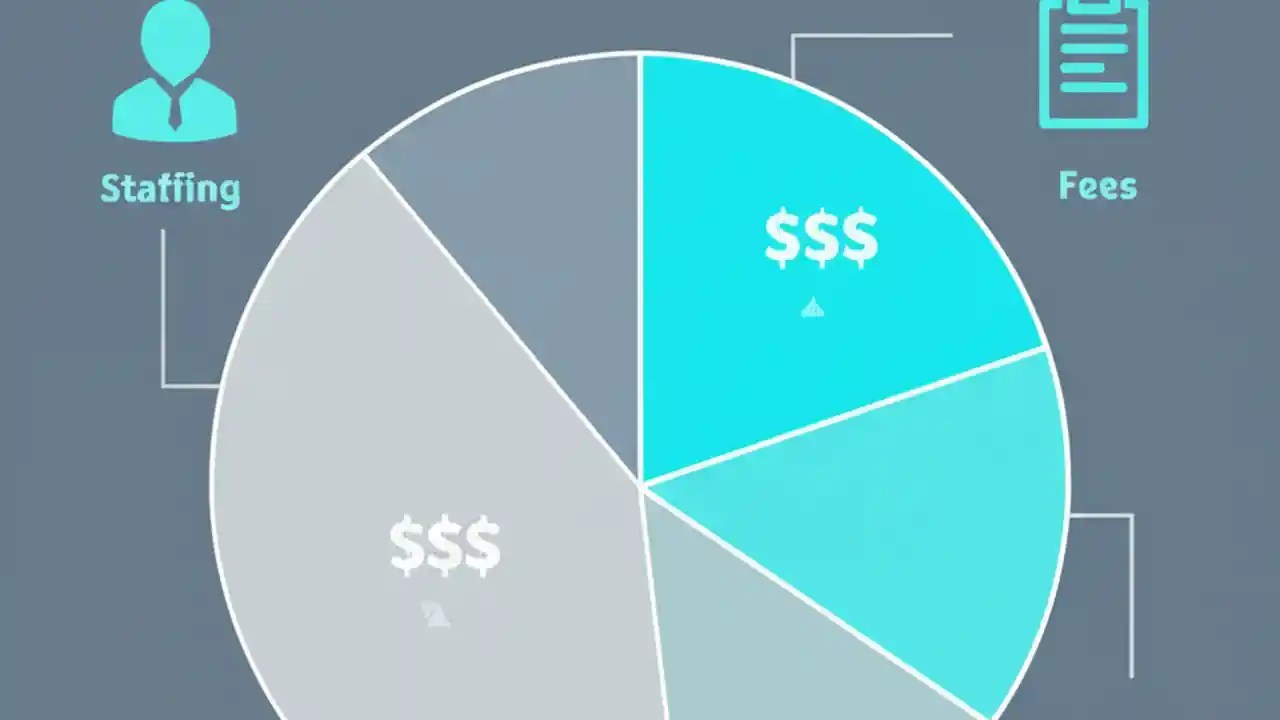 Staffing

Fees

$$$

$$$