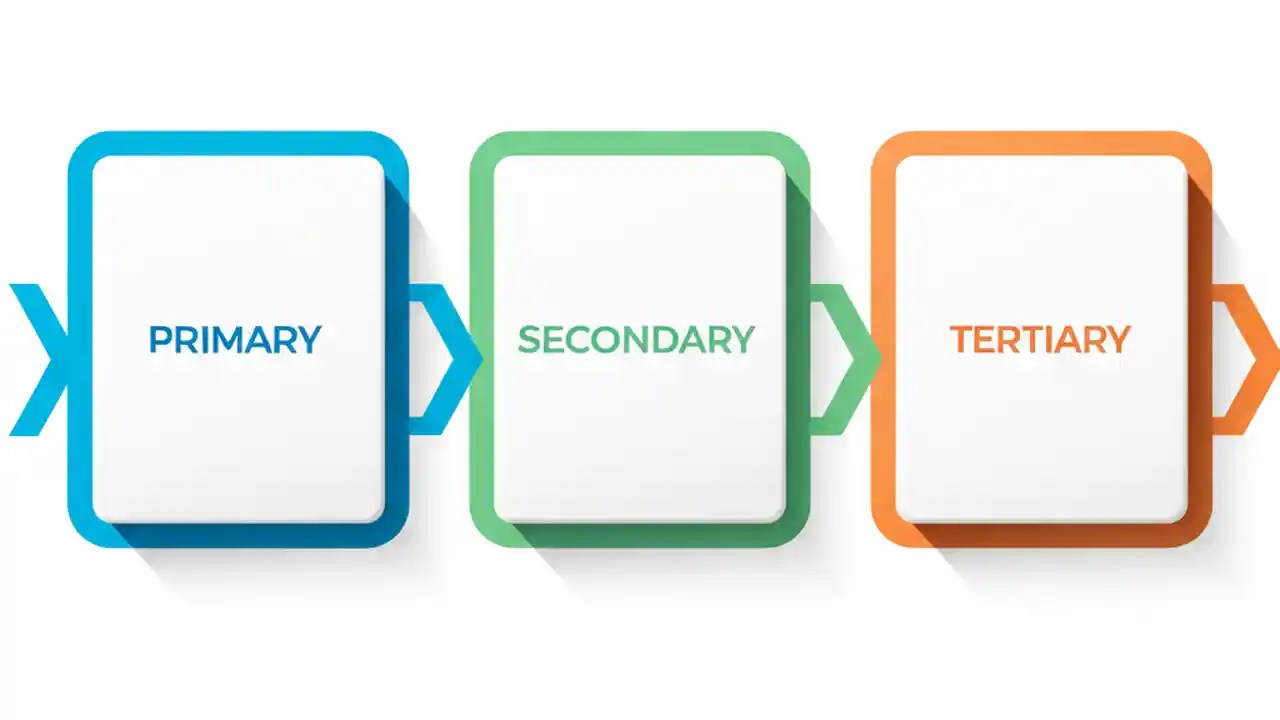 PRIMARY

SECONDARY

TERTIARY