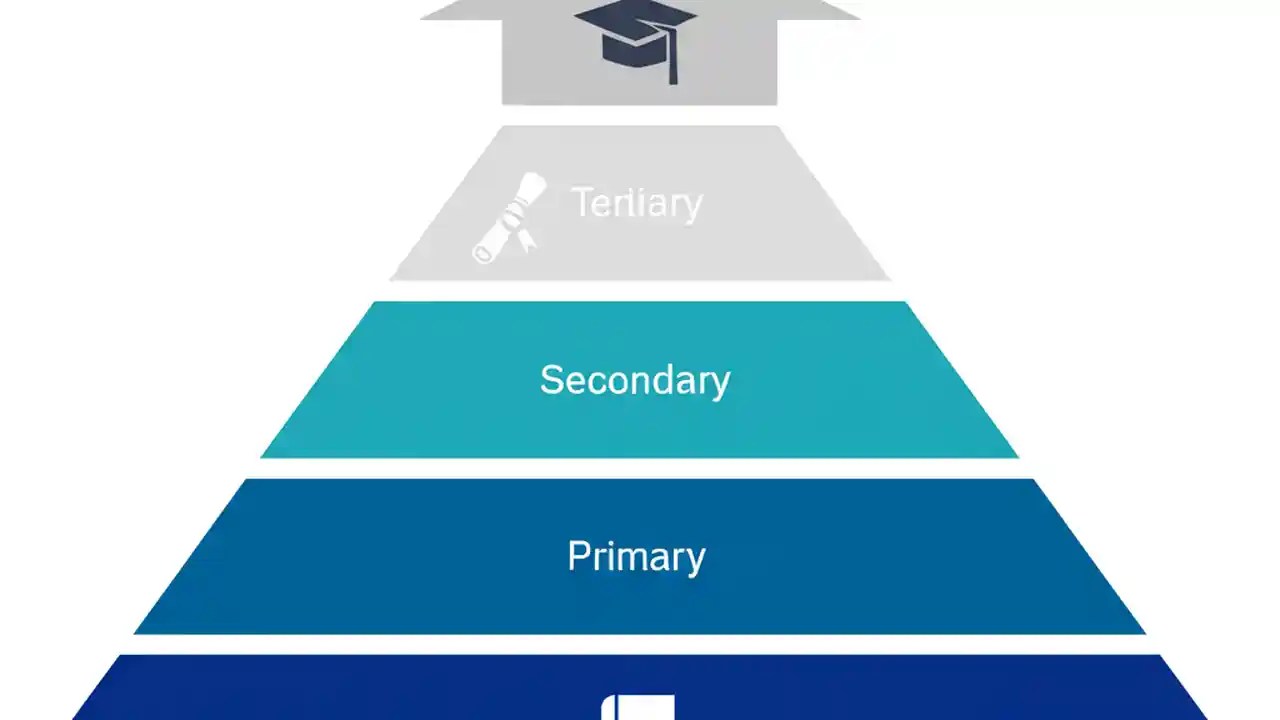 Tertiary

Secondary

Primary