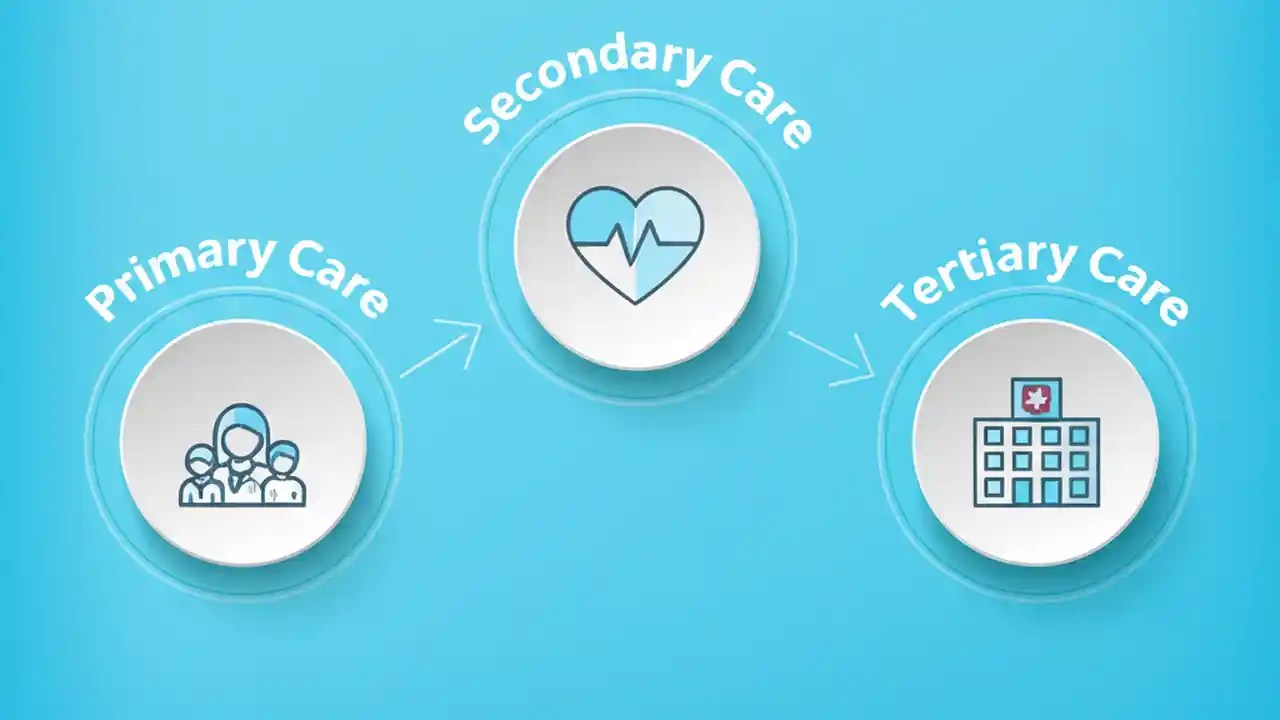 Primary Care

Secondary Care

Tertiary Care