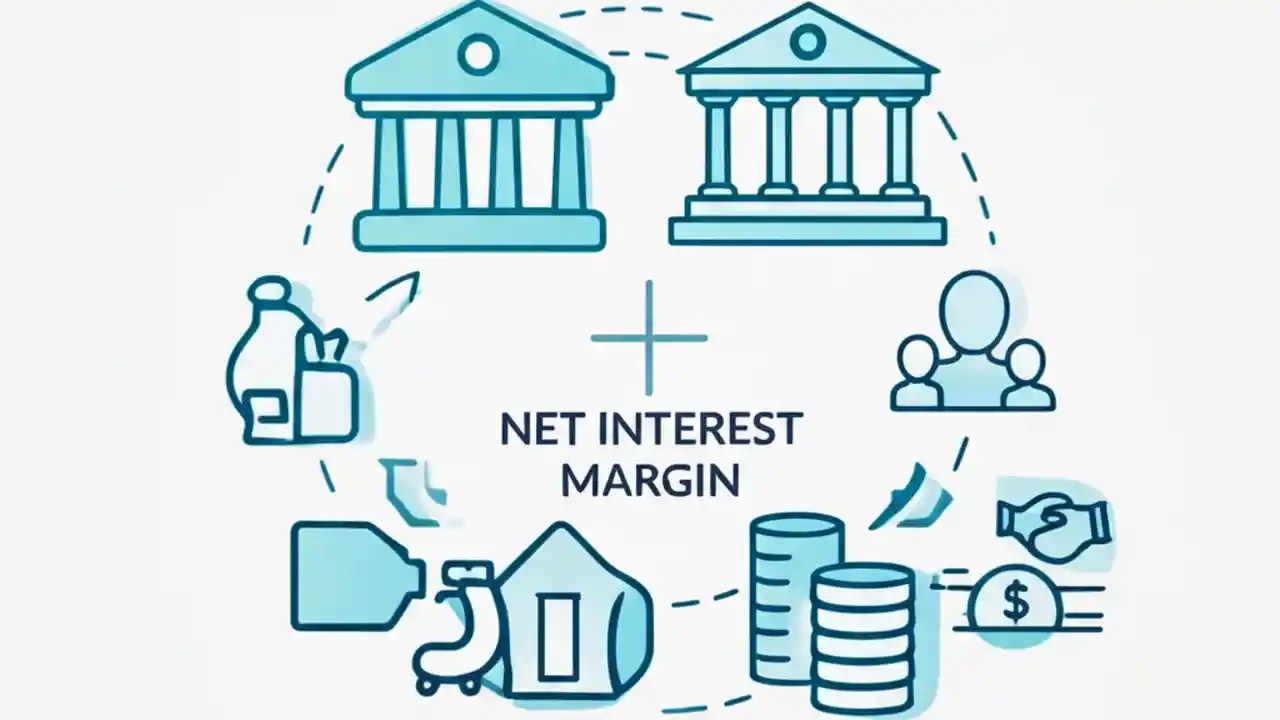 NET INTEREST MARGIN

$