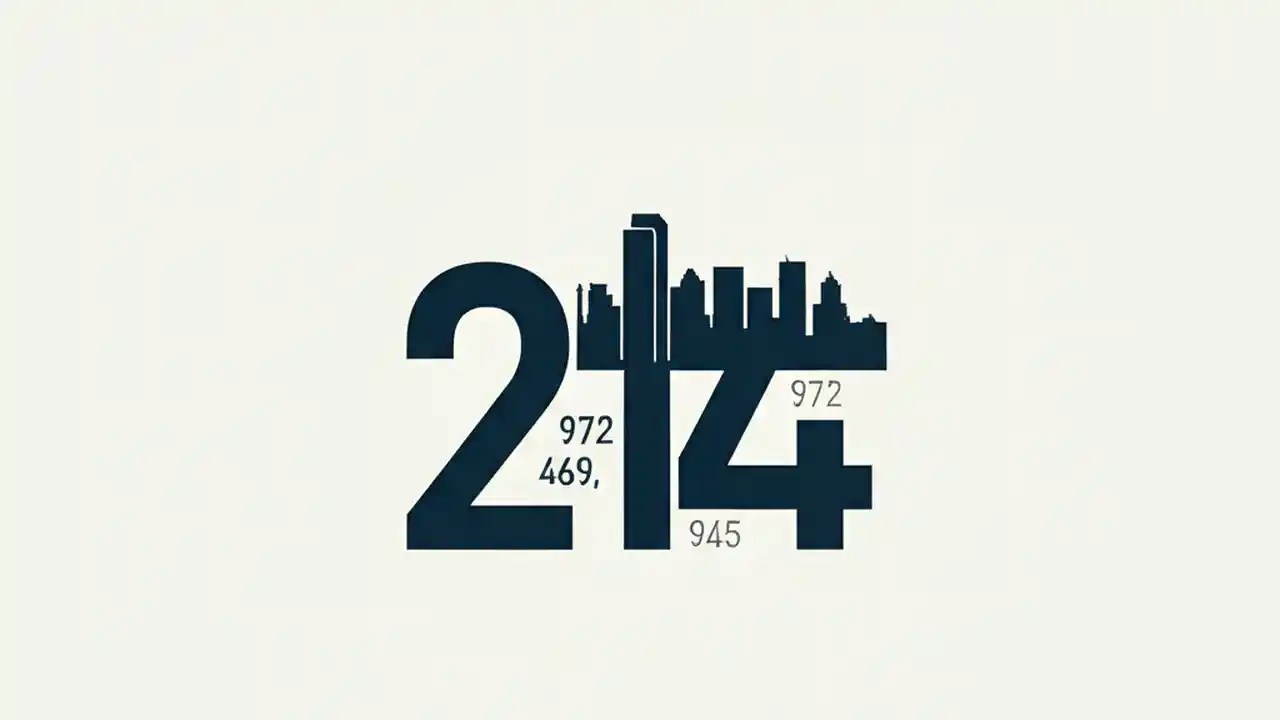 214

972
469,

972

945