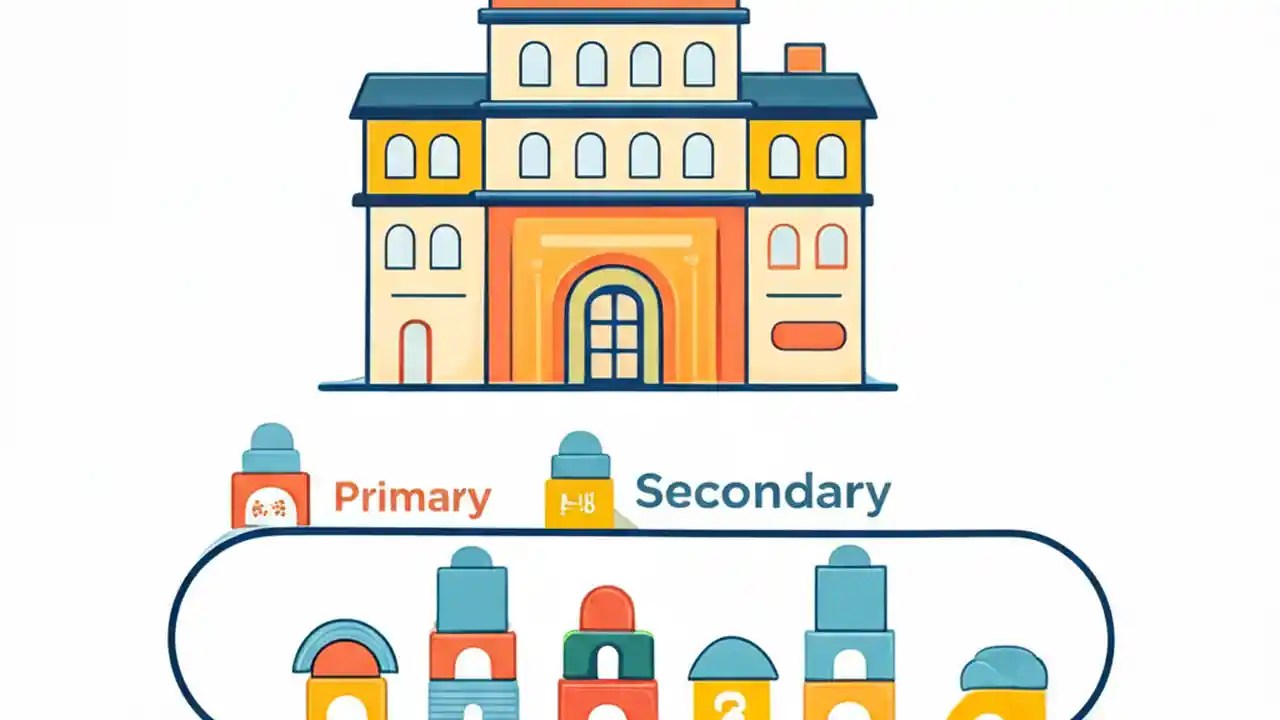 Primary
Secondary