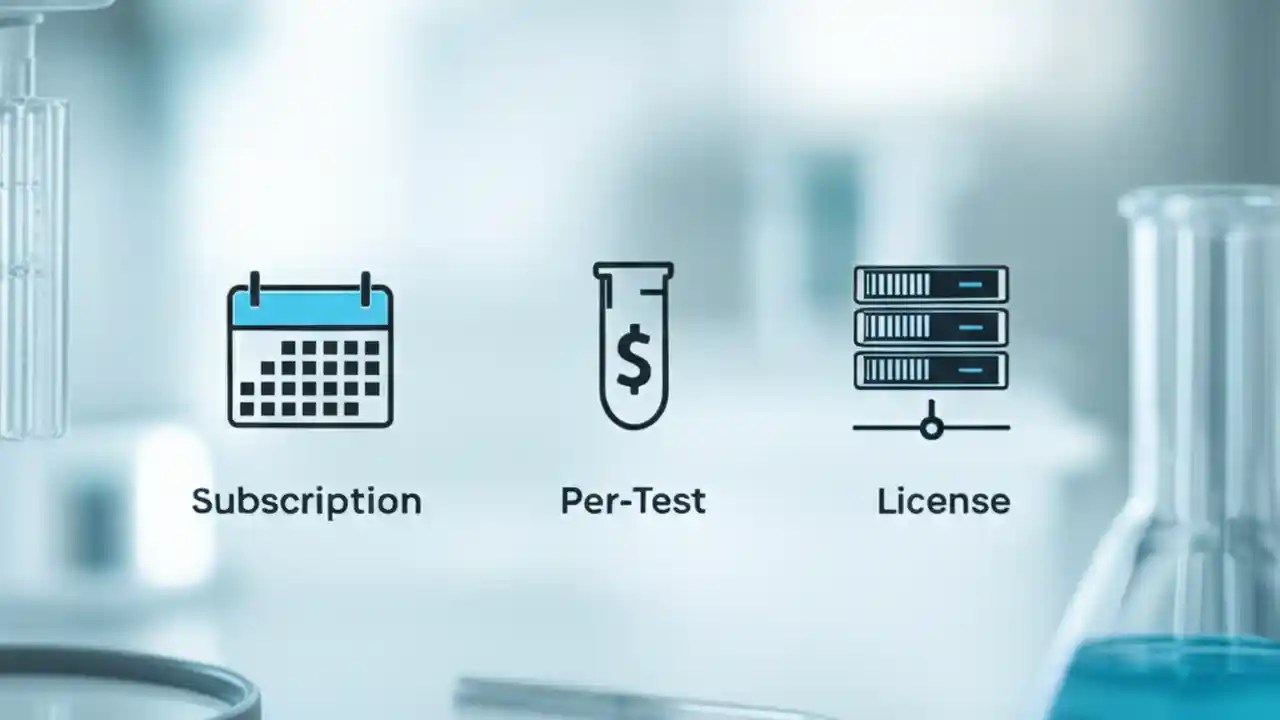 $

Subscription

Per-Test

License