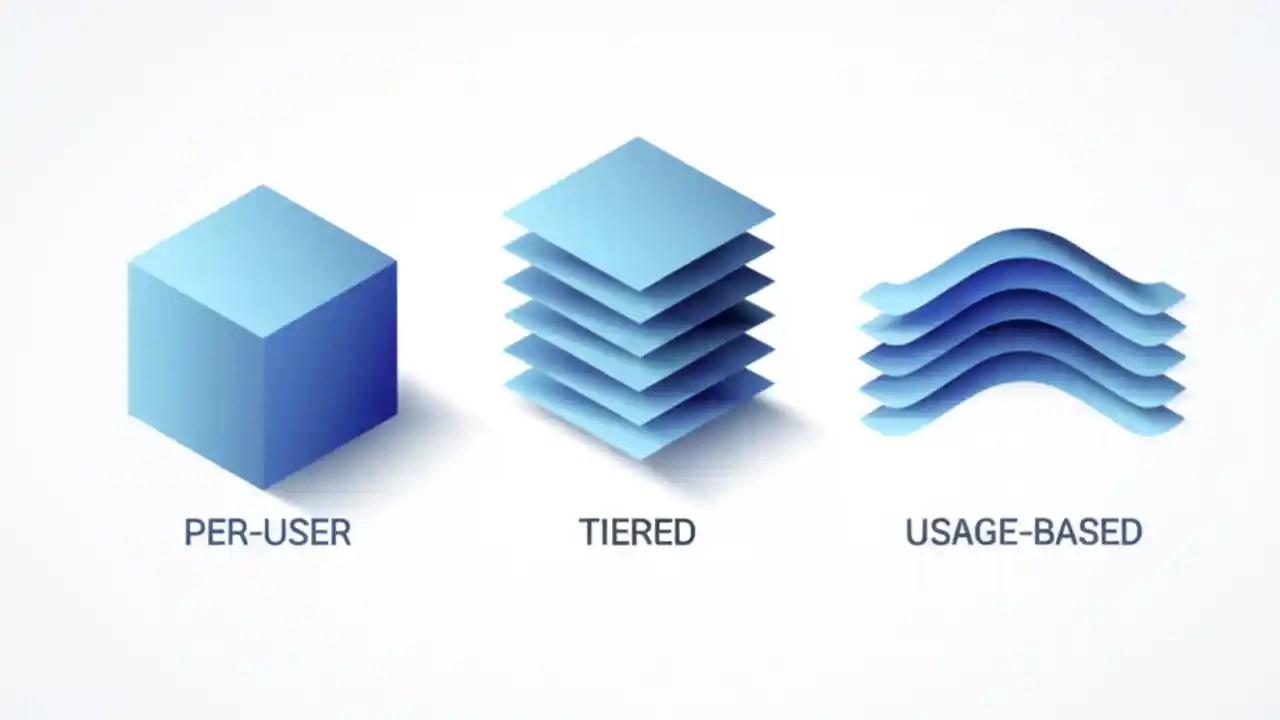 PER-USER

TIERED

USAGE-BASED