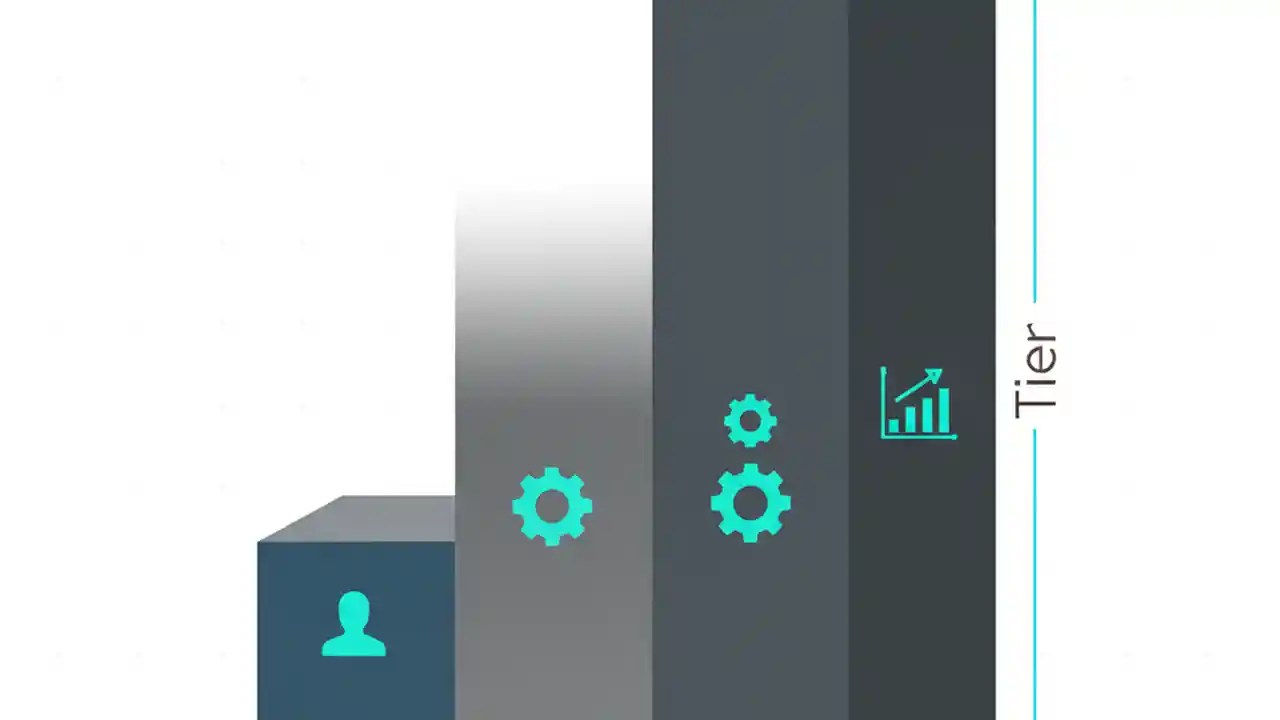 Tier