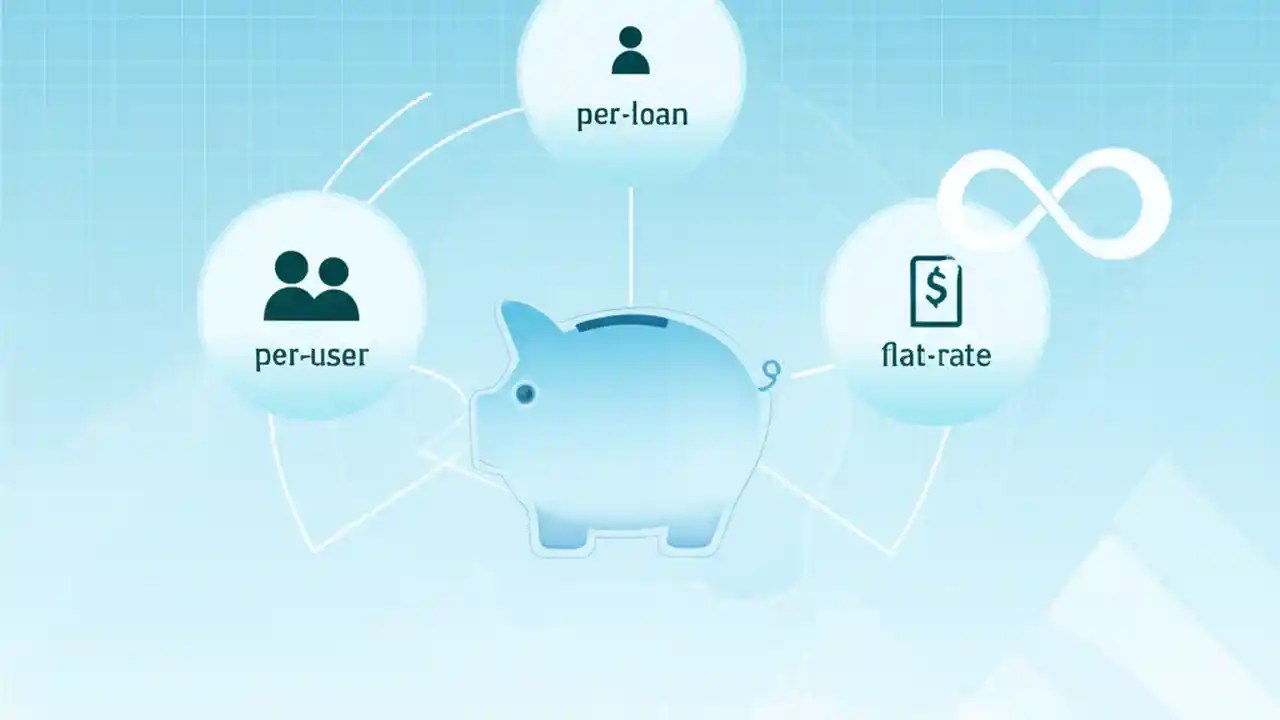 per-loan

per-user

$

flat-rate