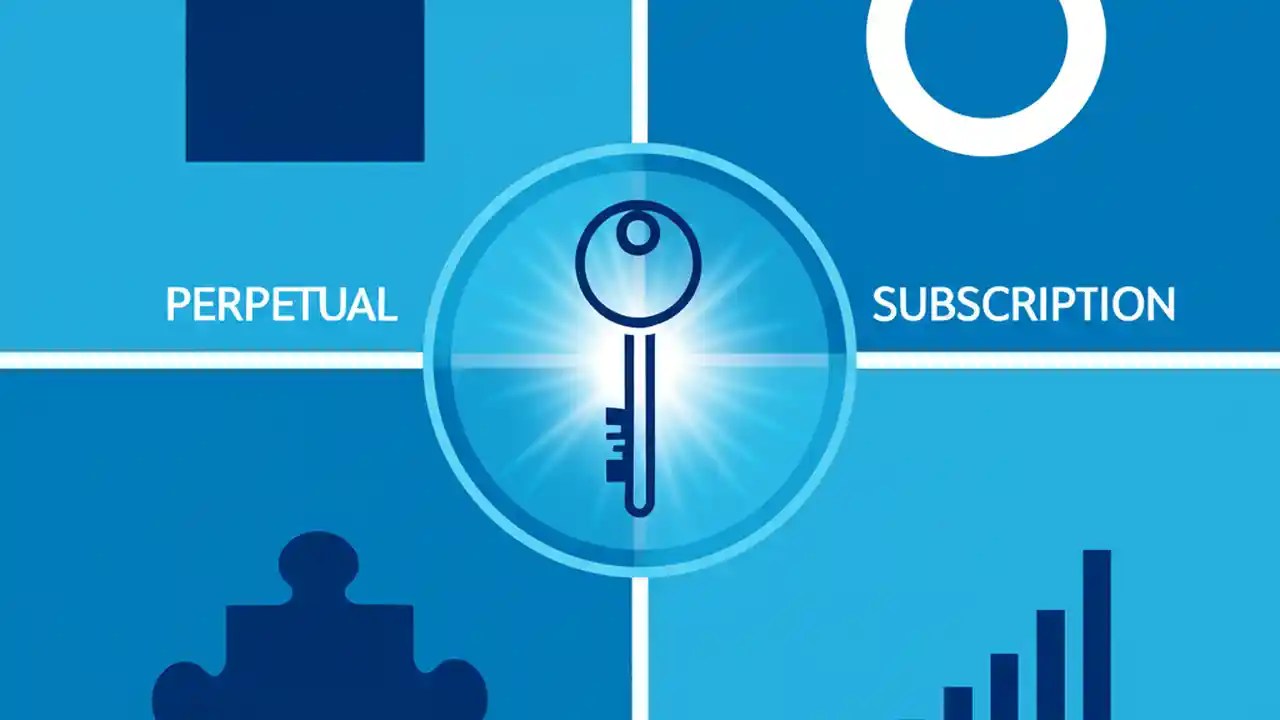 PERPETUAL

SUBSCRIPTION