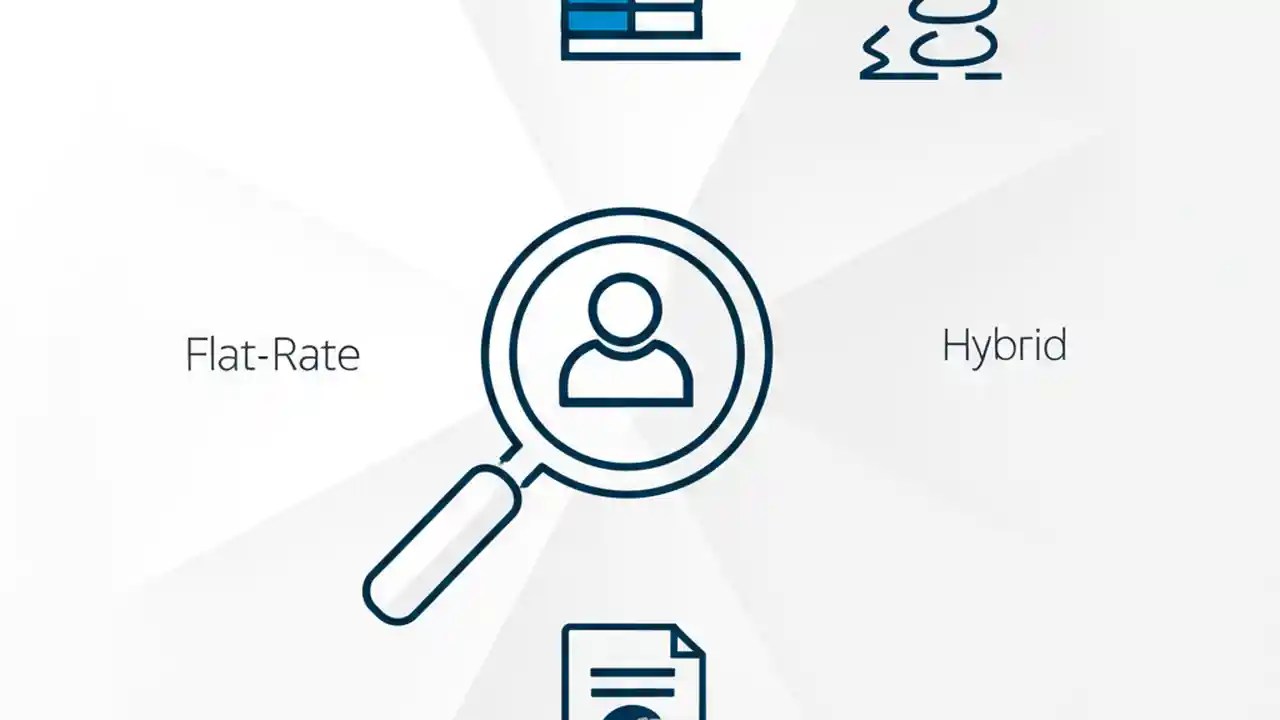 Flat-Rate

Hybrid