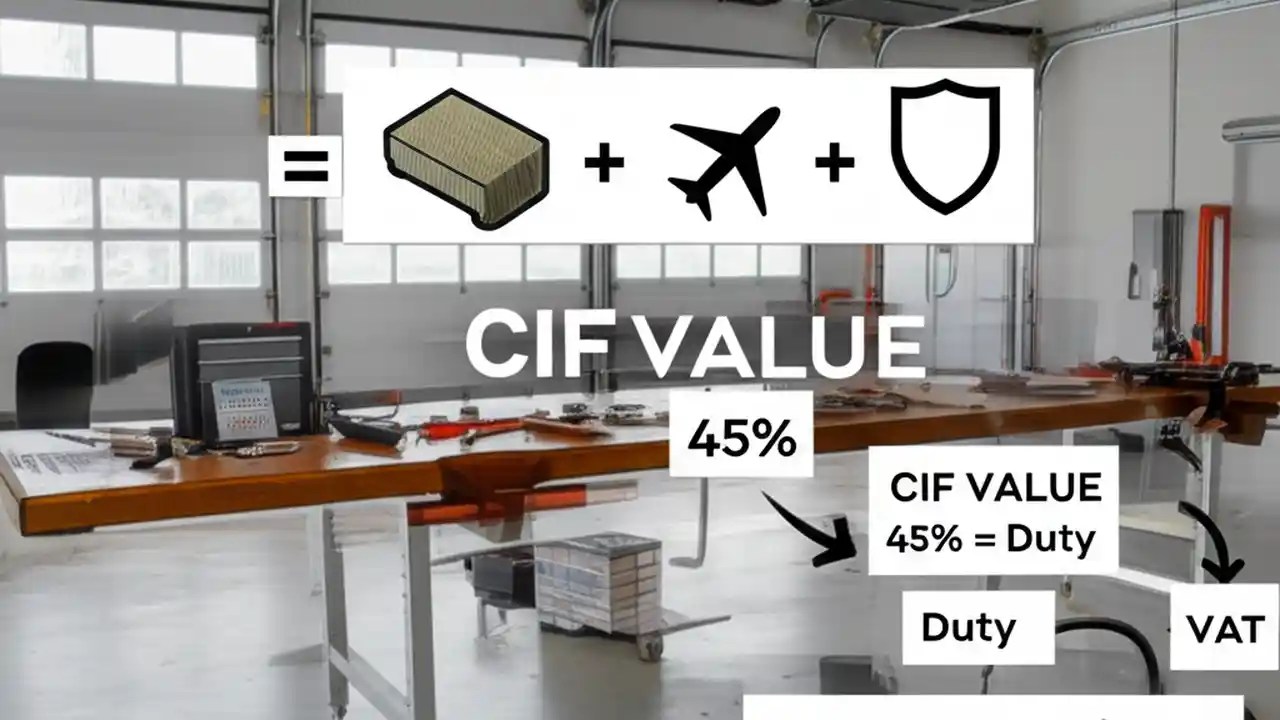 = + +

CIF VALUE

45%

CIF VALUE
45% = Duty

Duty

VAT