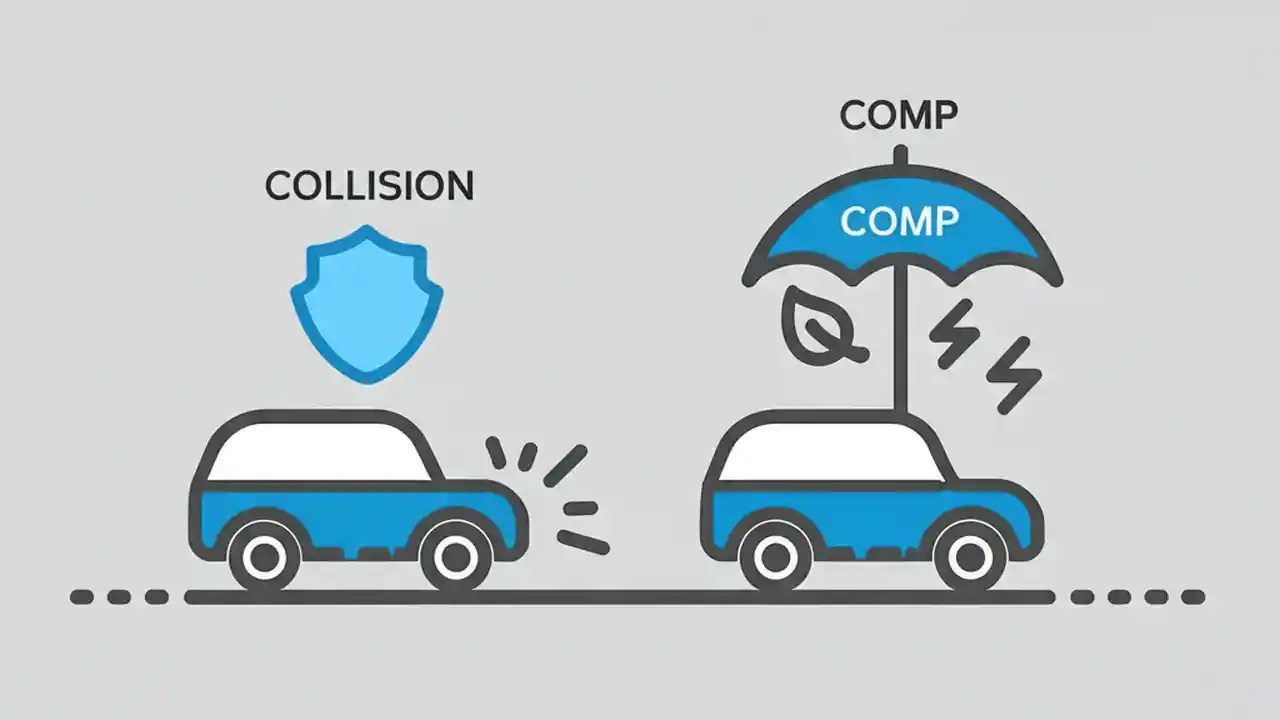 COLLISION

COMP

COMP