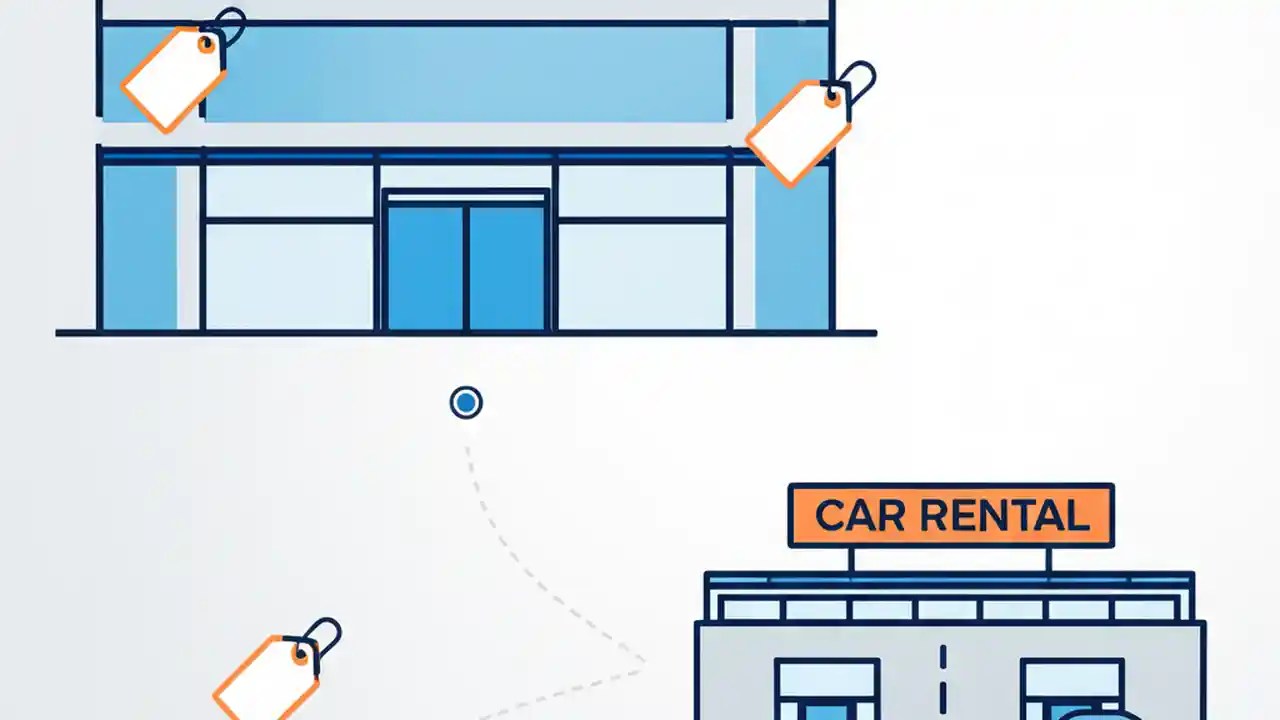 CAR RENTAL