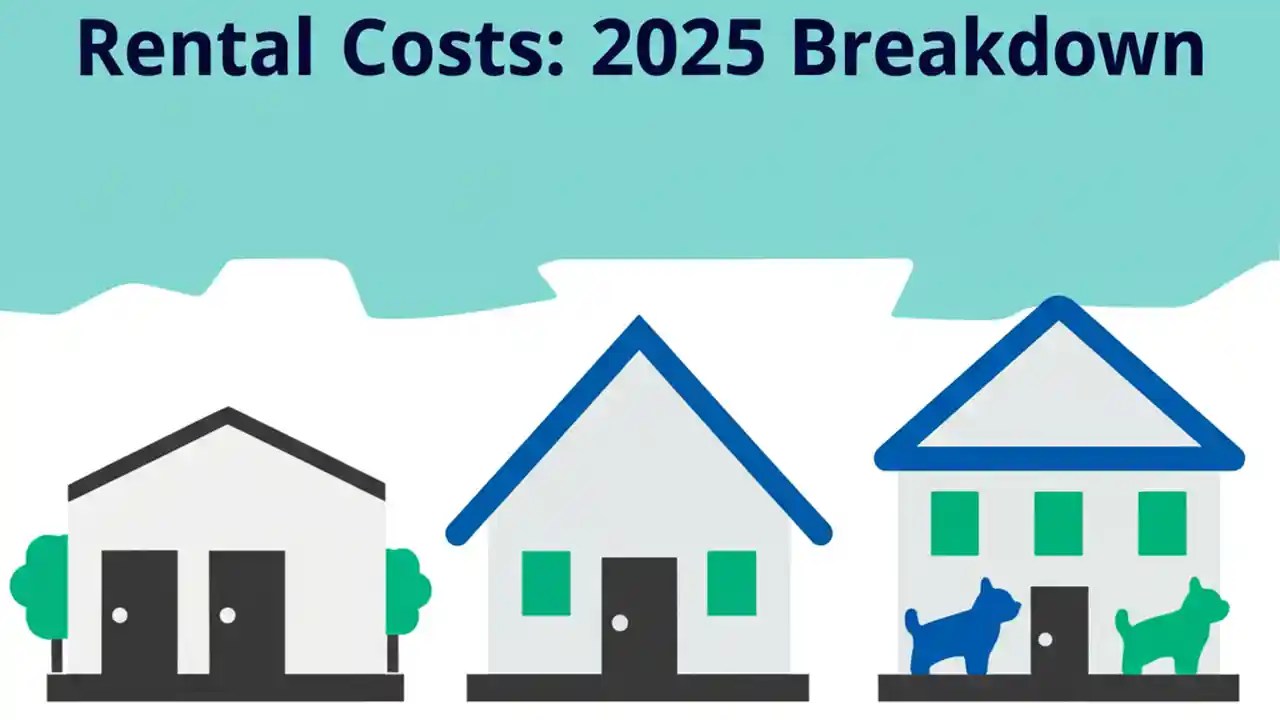 Rental Costs: 2025 Breakdown