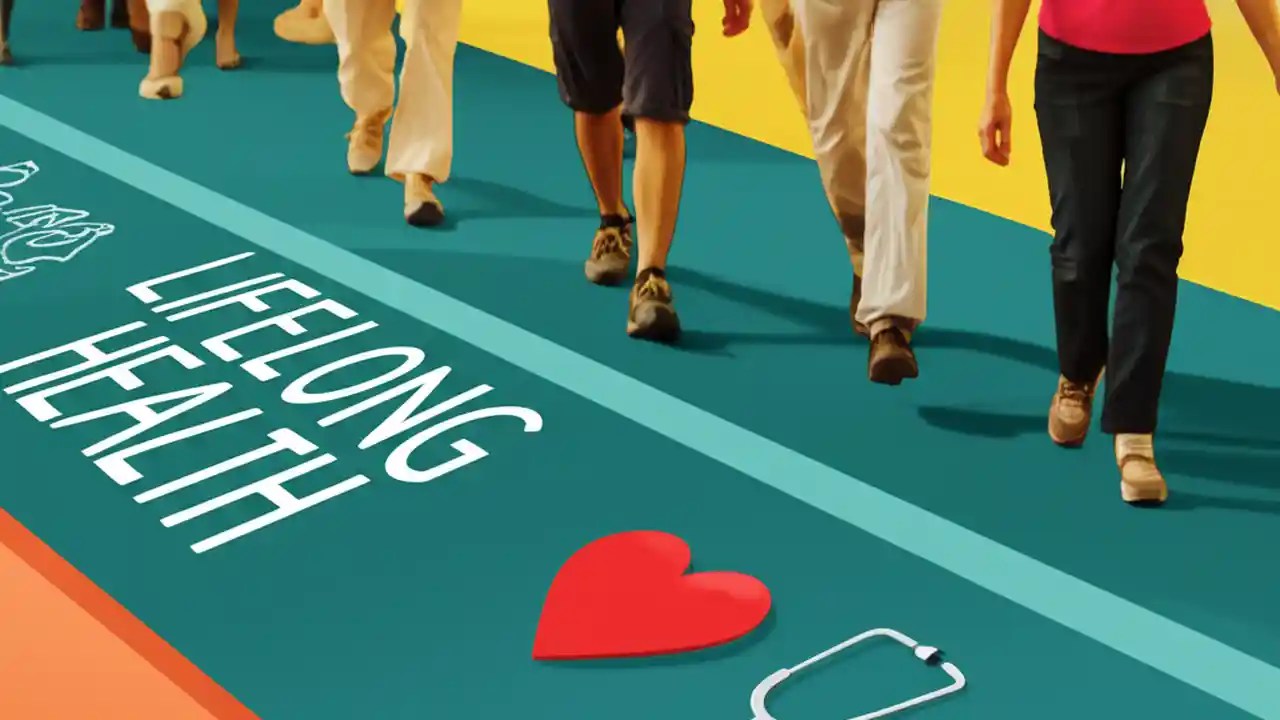 LIFELONG HEALTH