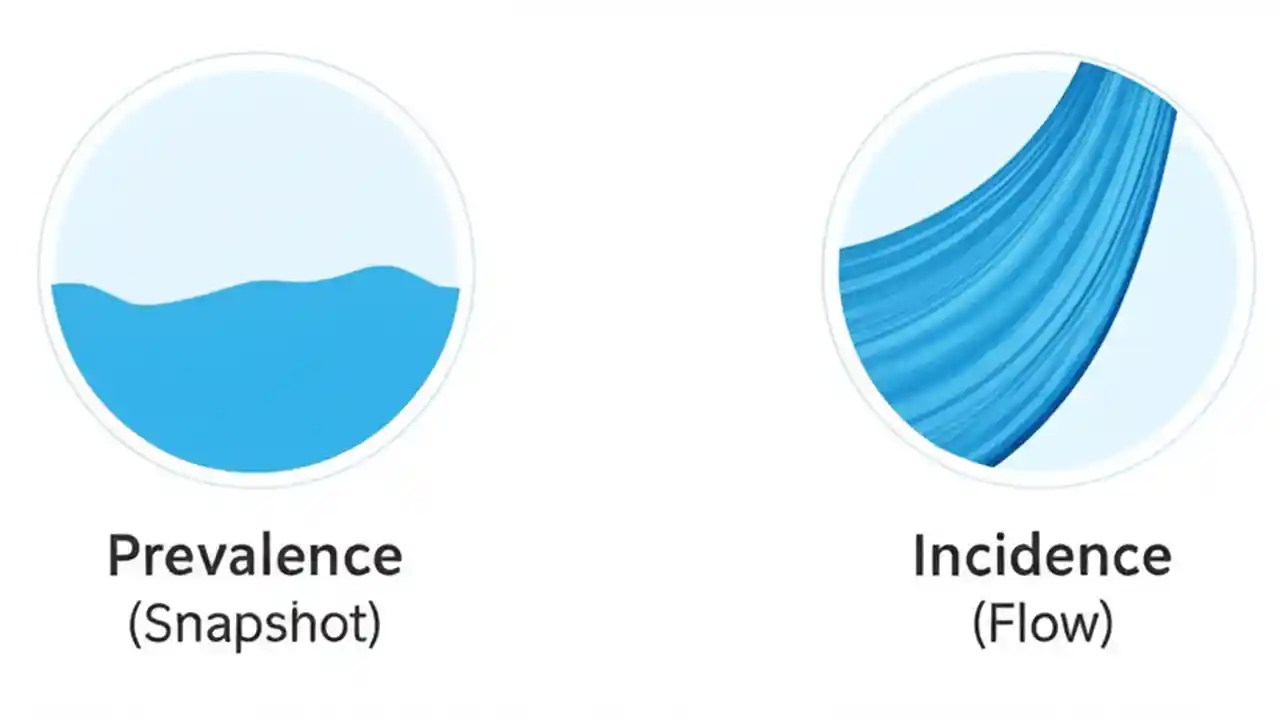 Prevalence
(Snapshot)

Incidence
(Flow)