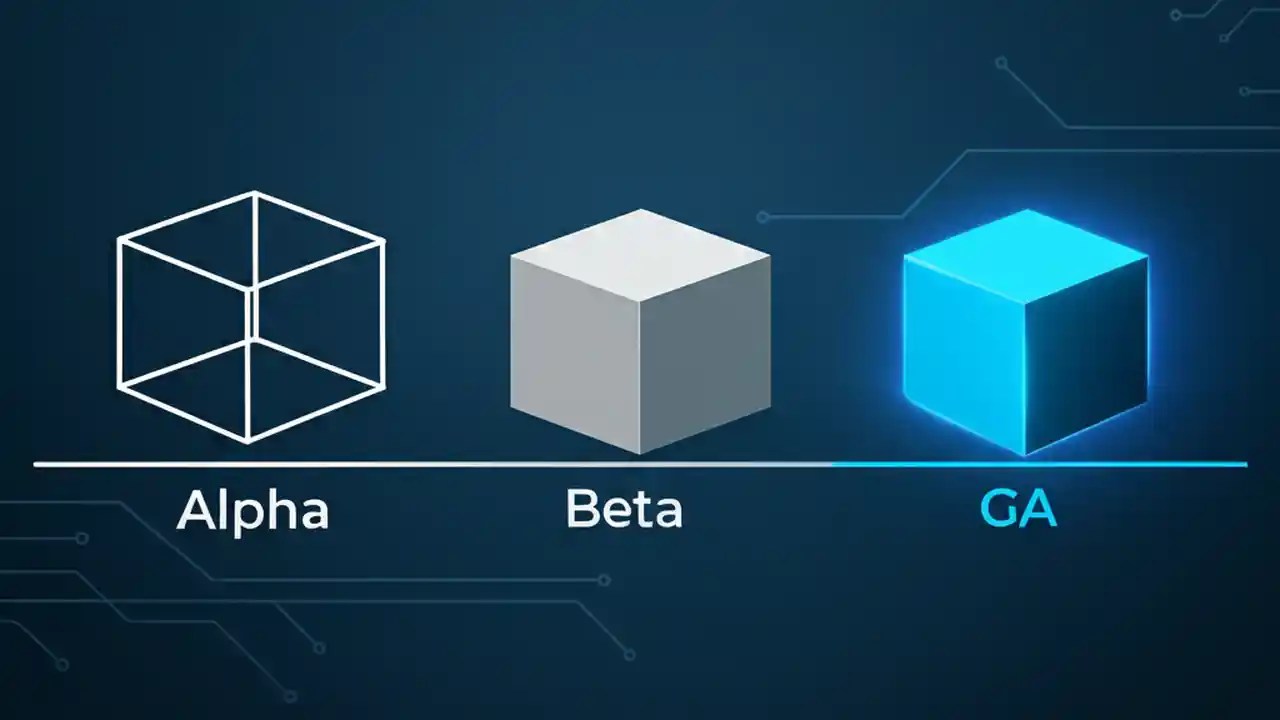 Alpha

Beta

GA