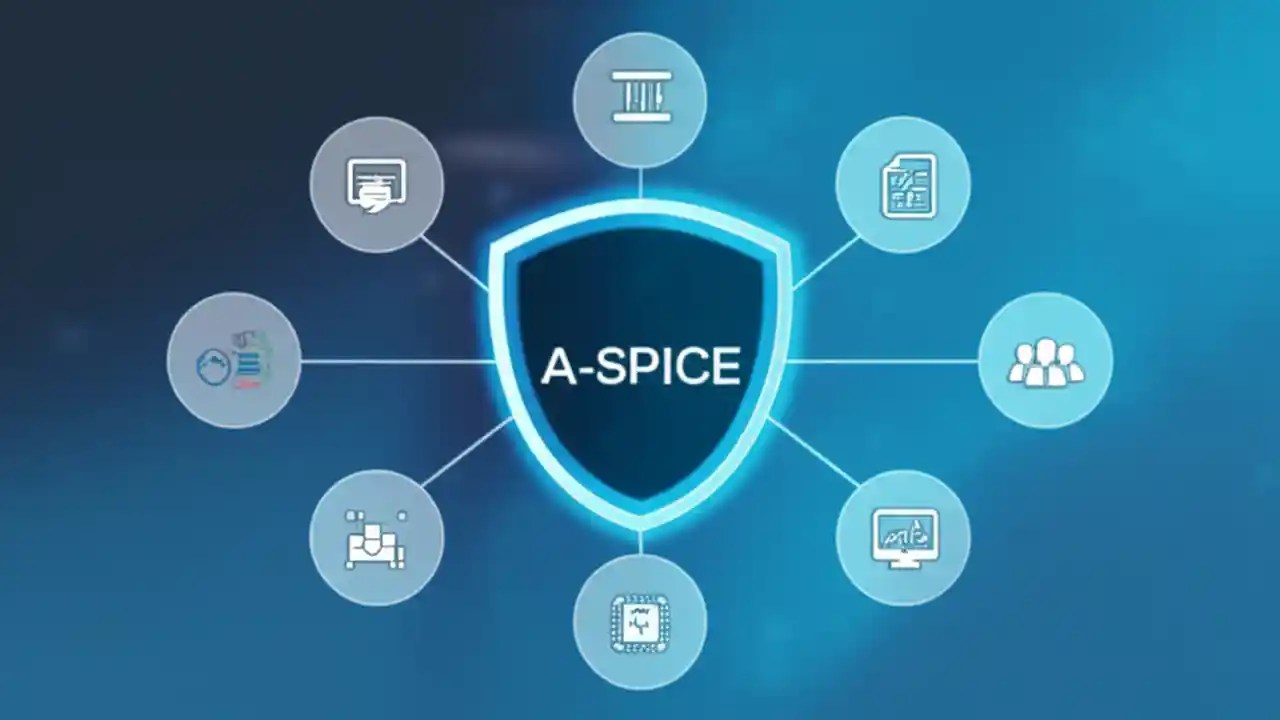 A-SPICE