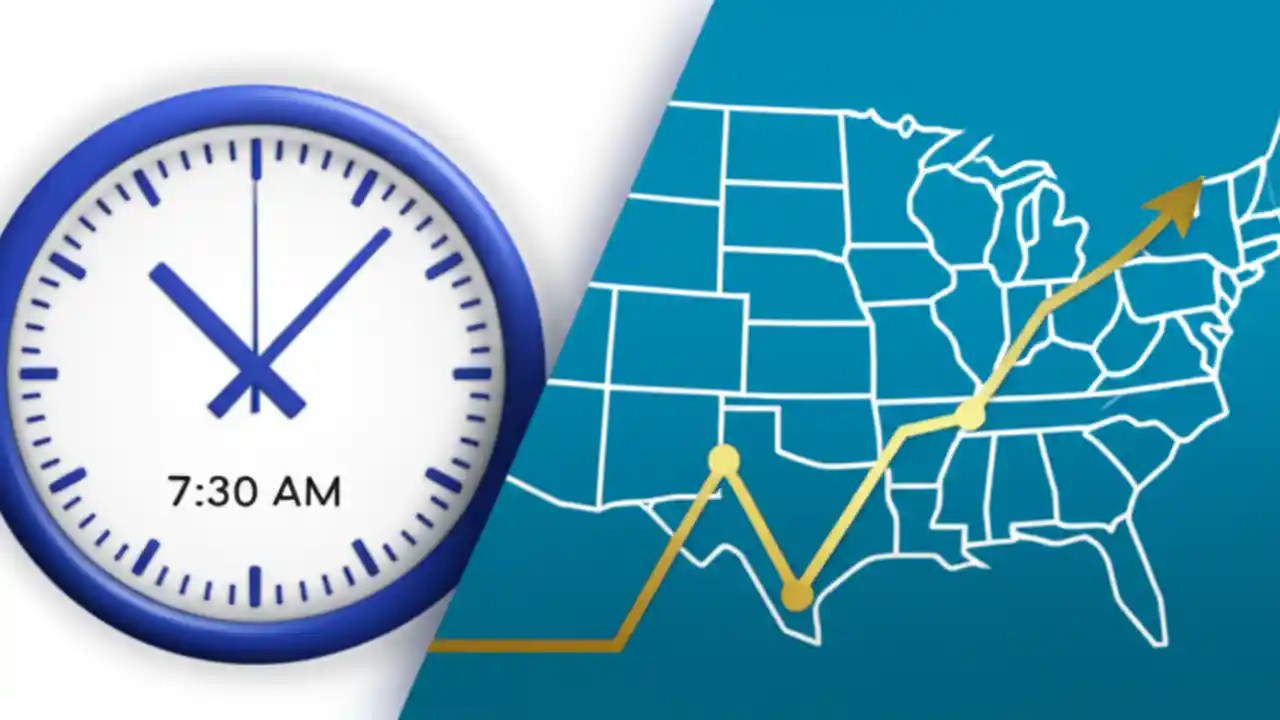 7:30 AM